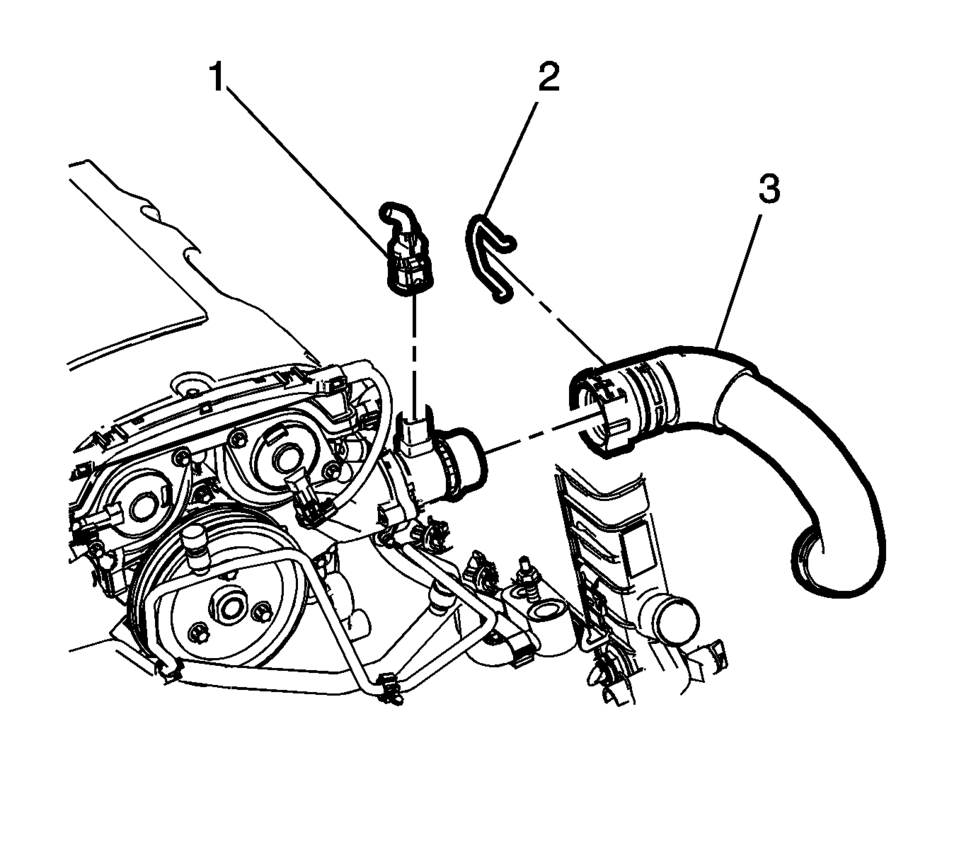 1
2
3