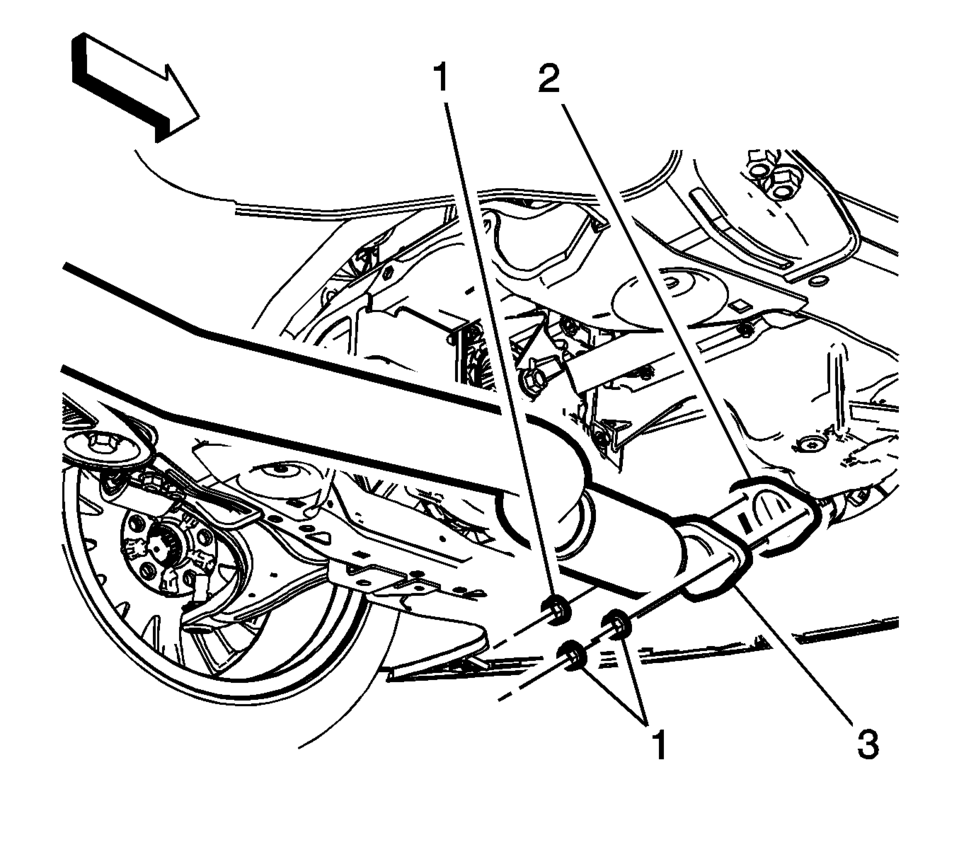 1
2
1
3