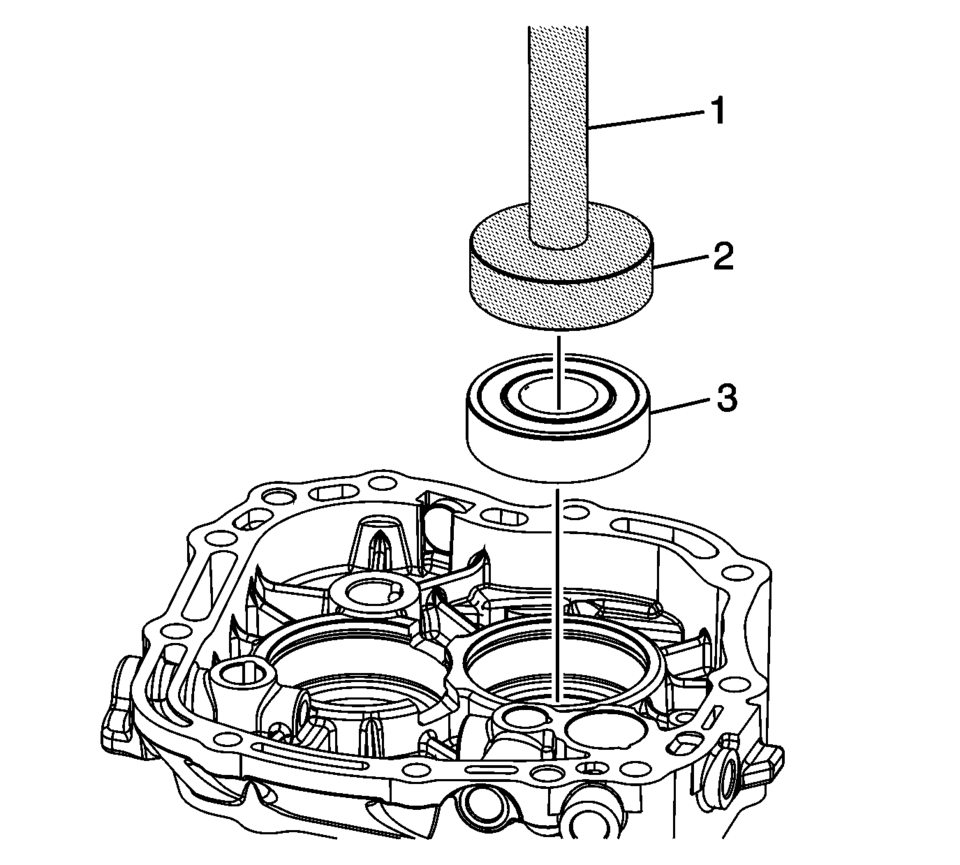 1
2
3