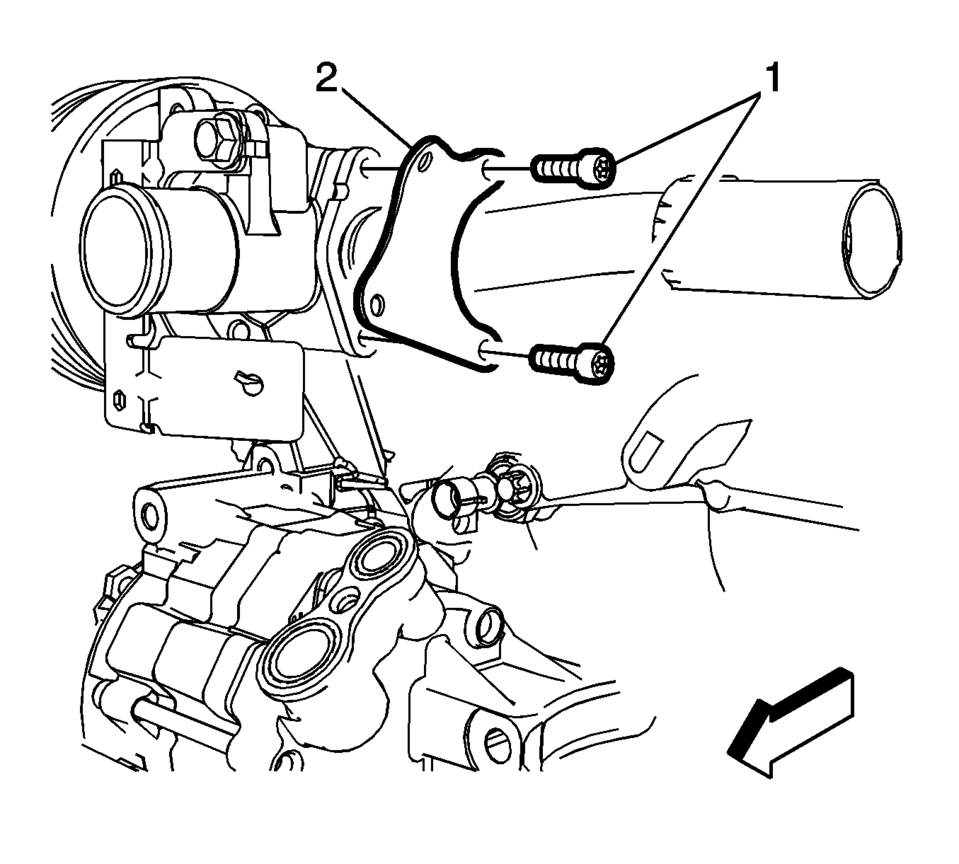 2
1