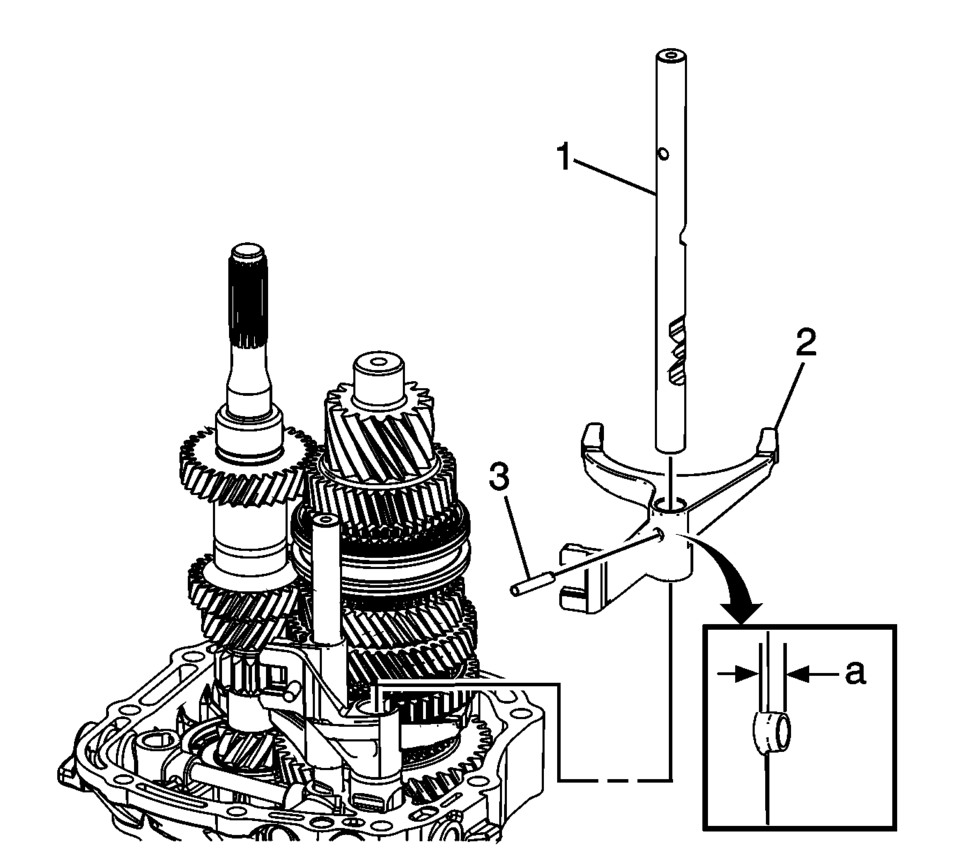 1
2
3
a