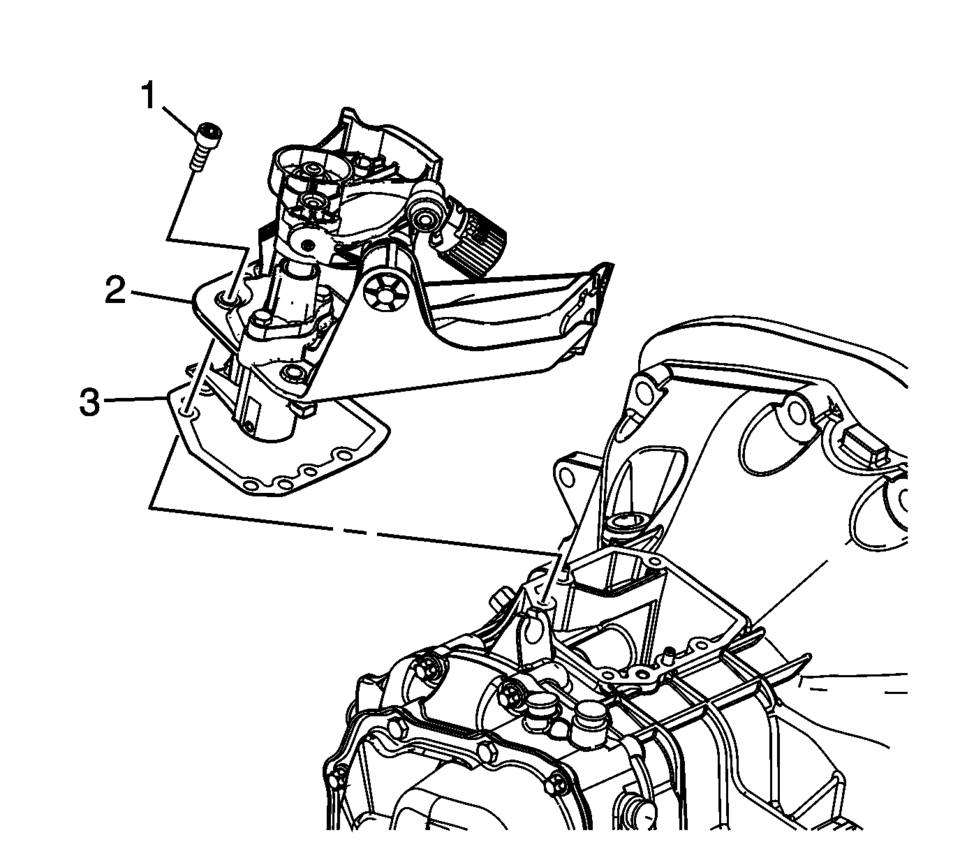 1
2
3