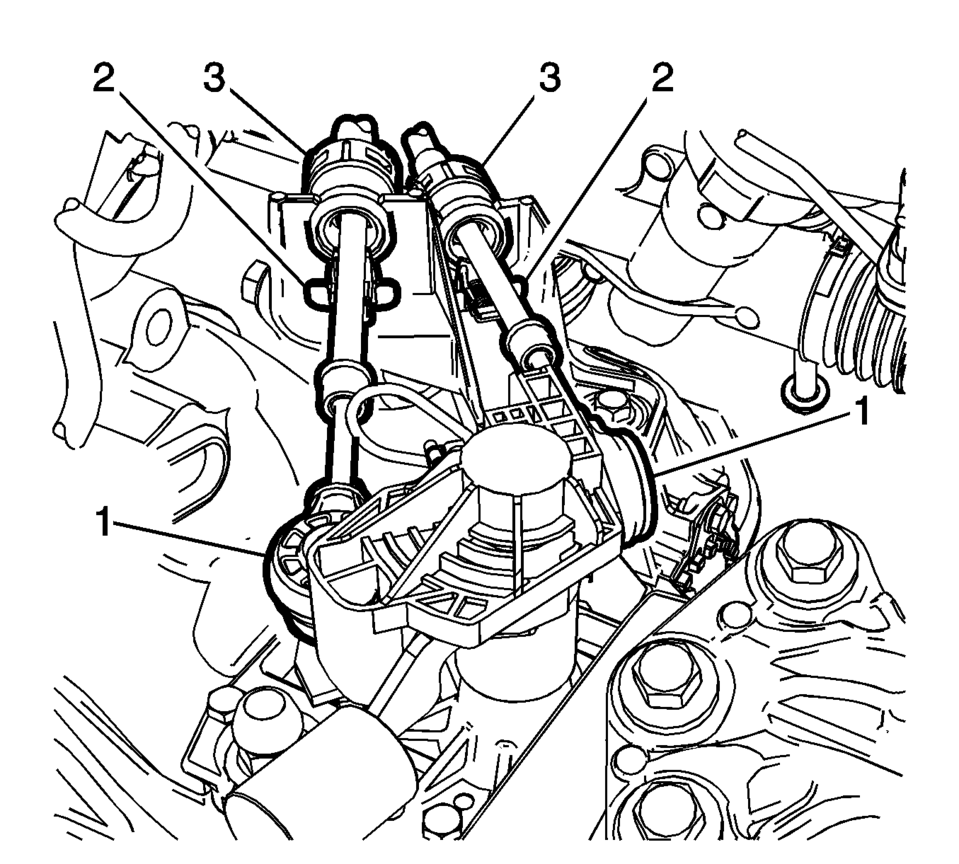 2
3
3
2
1
1