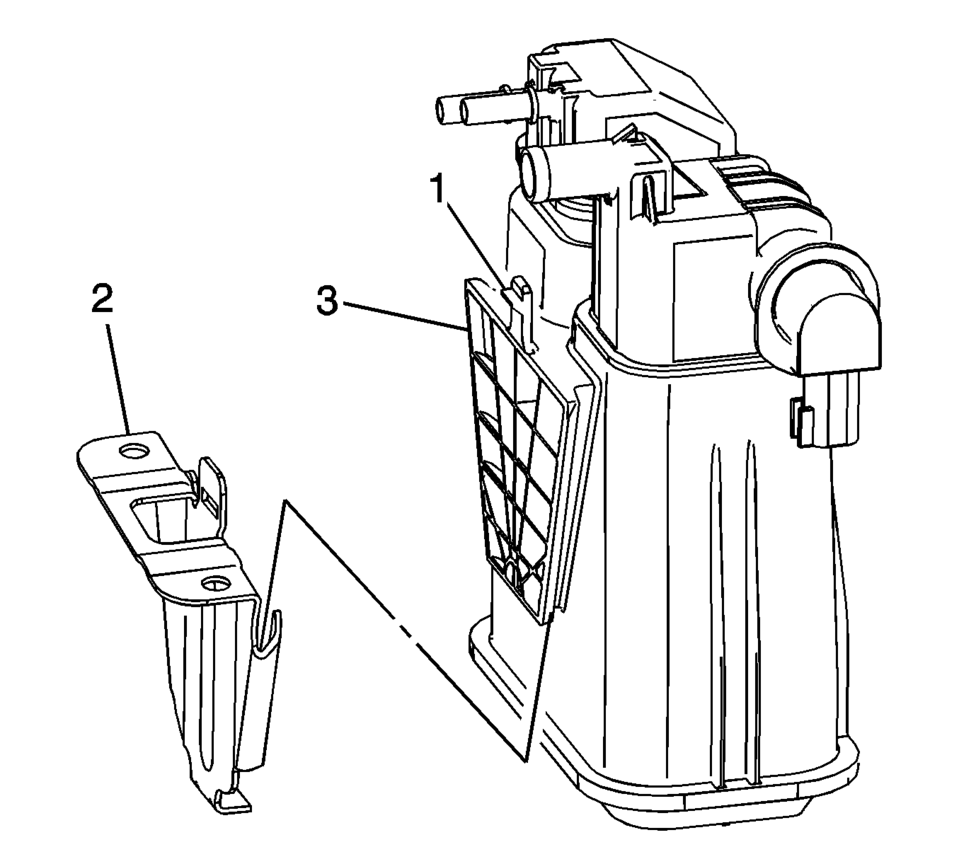 1
2
3