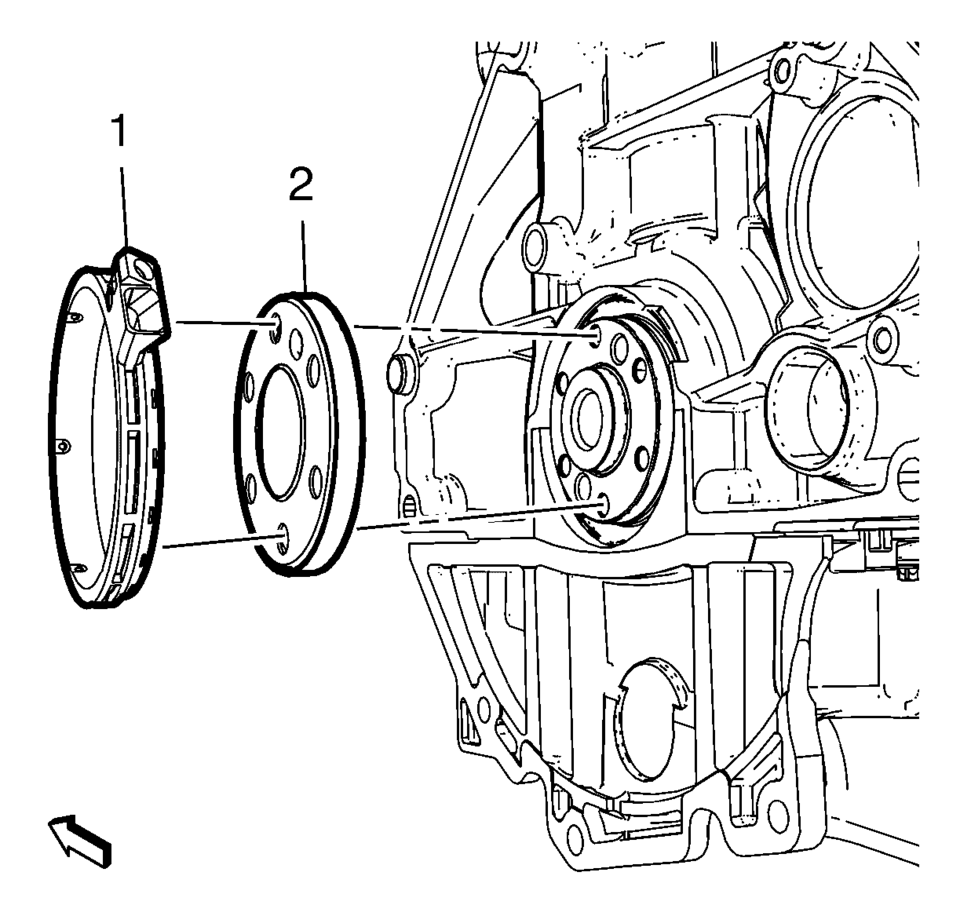 1

2