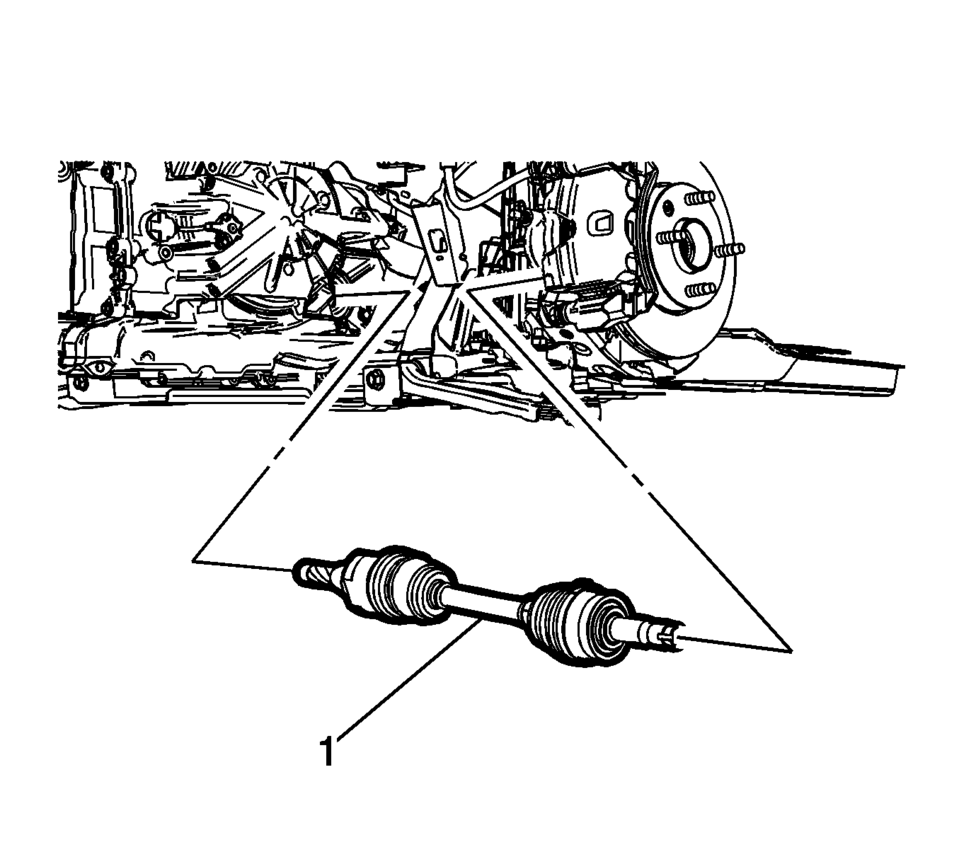 1