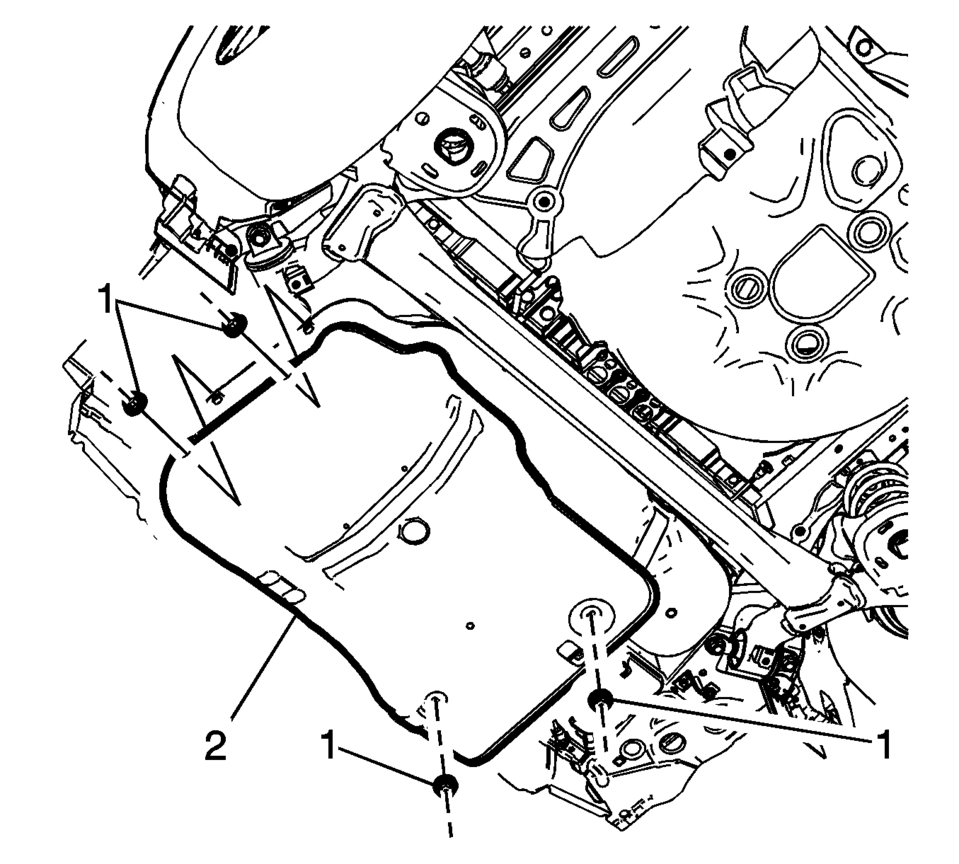 1
2
1
1