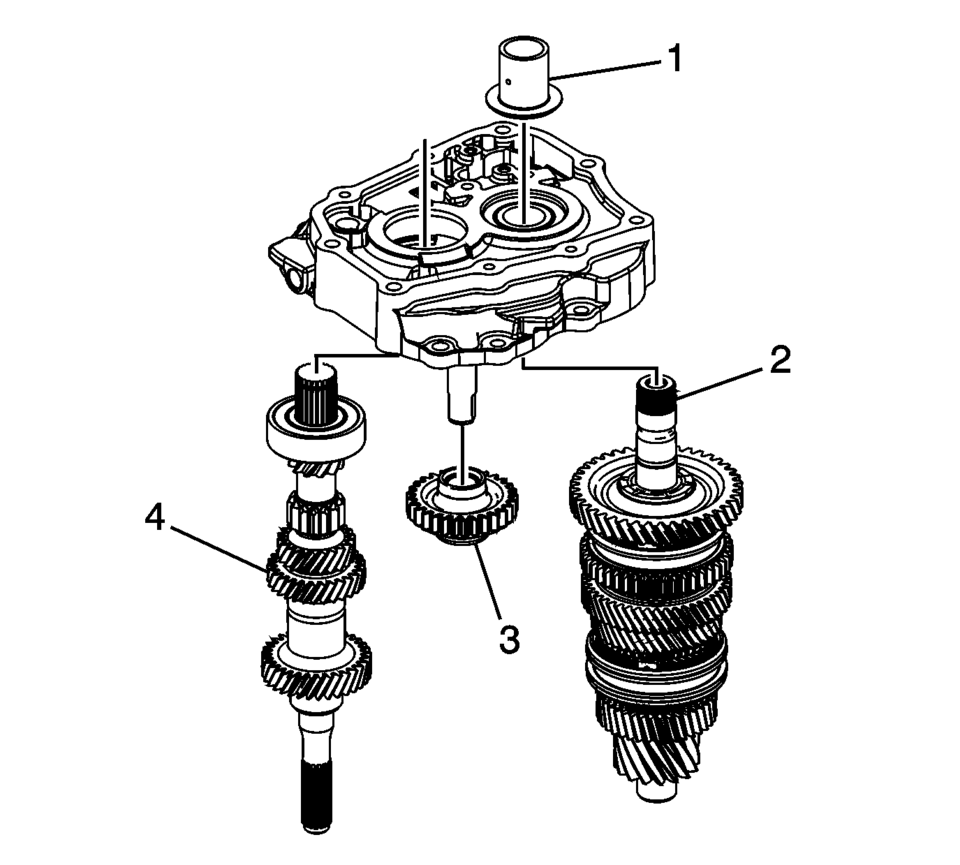 1
2
4
3