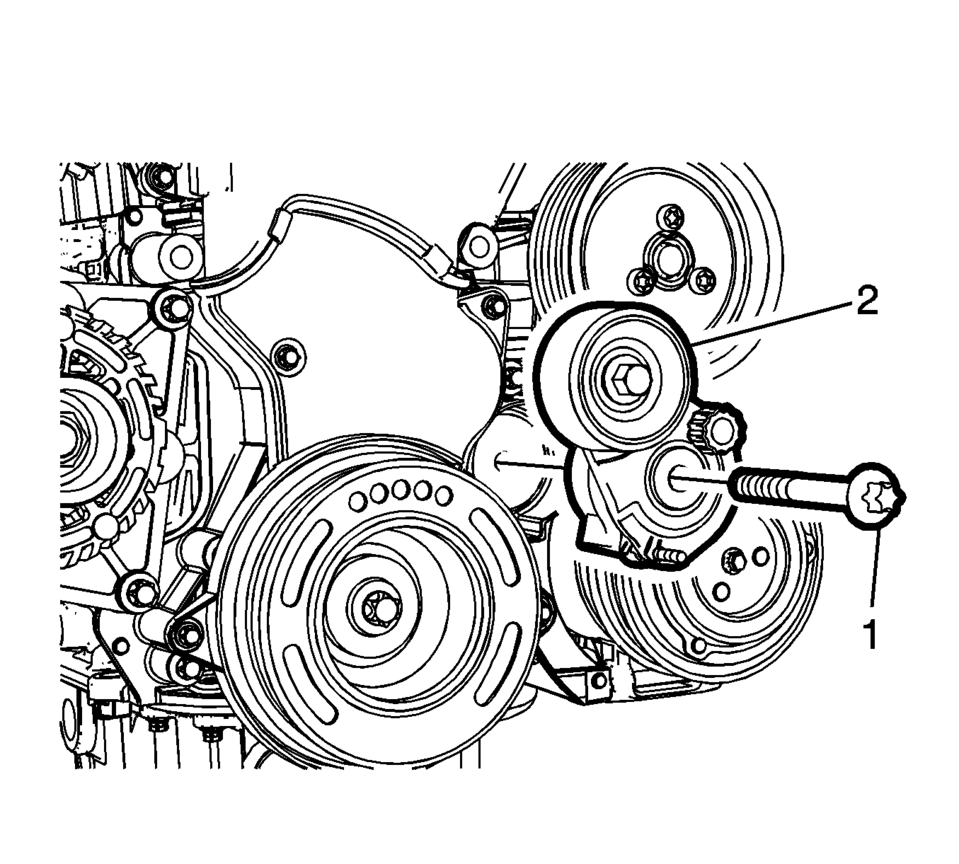 2

1