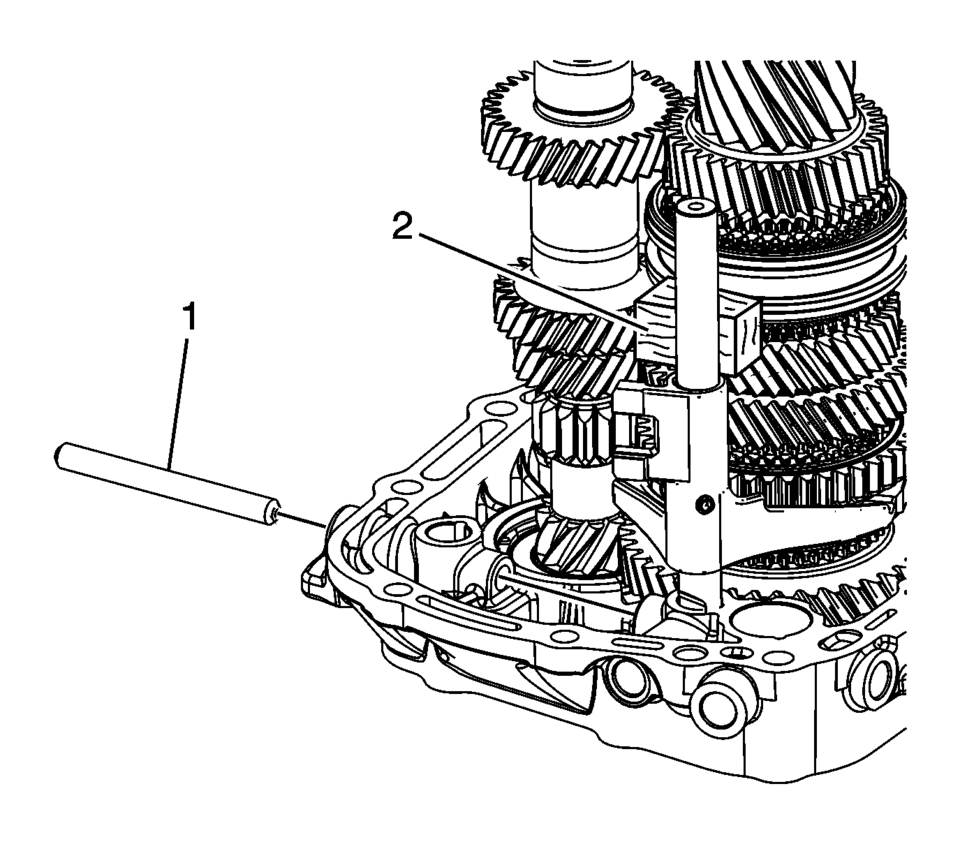 2
1