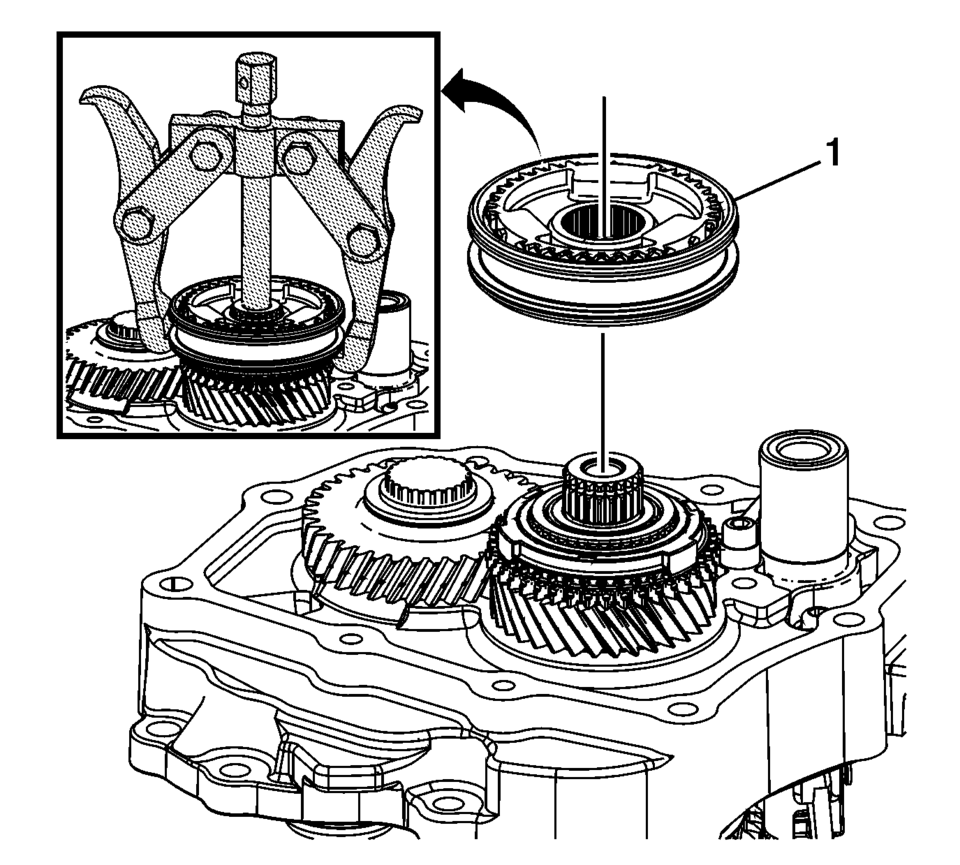 1