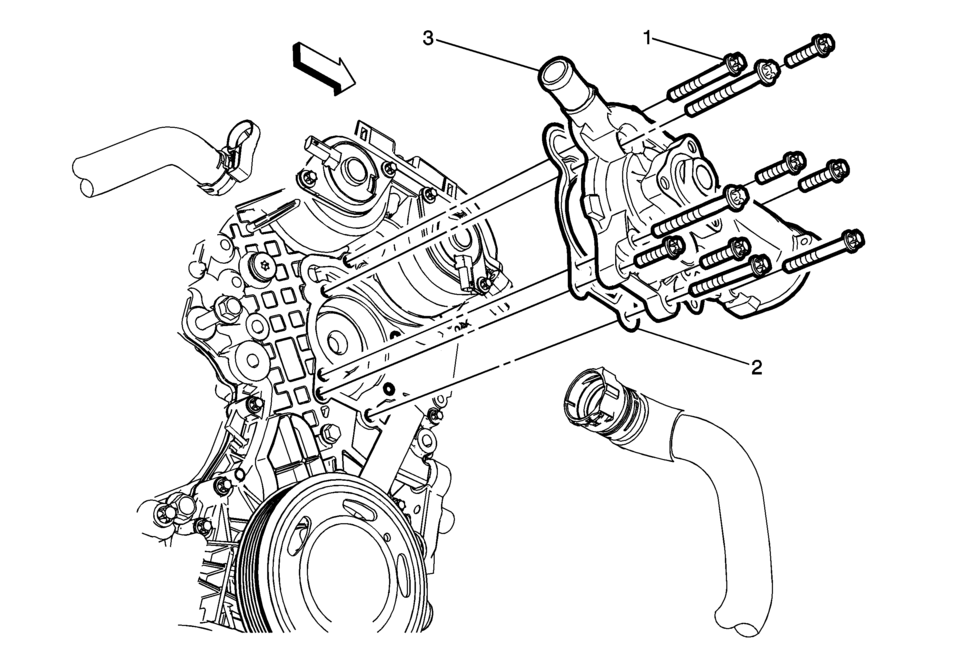 3
1
2