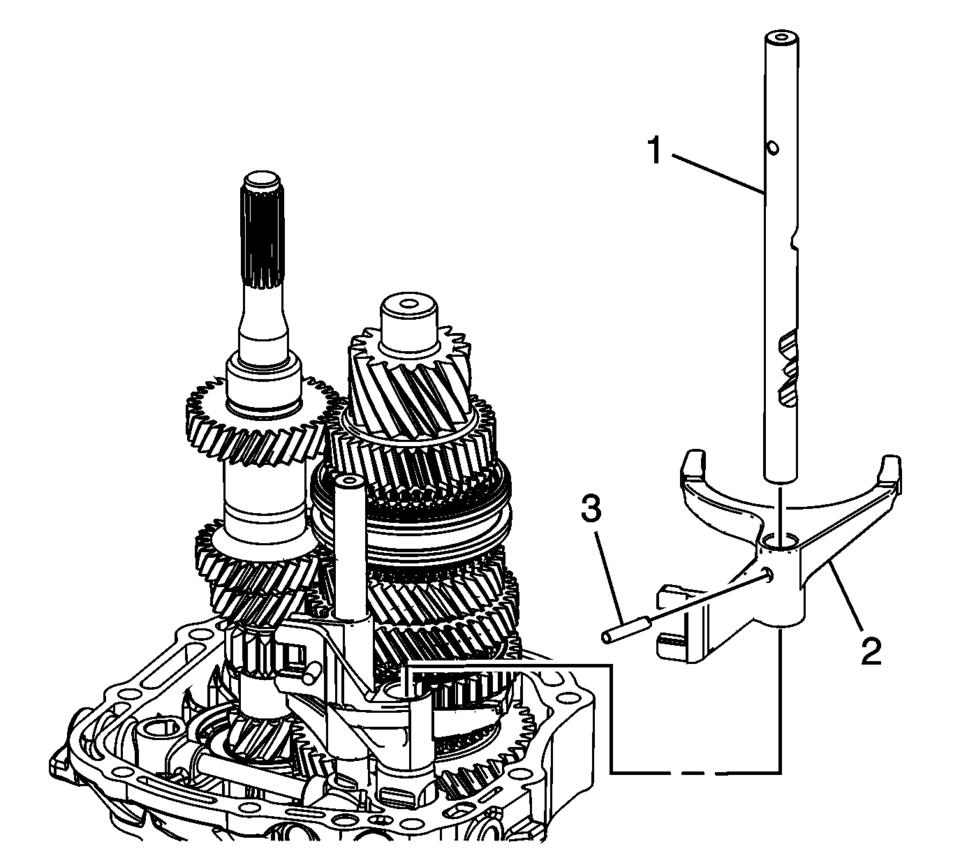 1
3
2