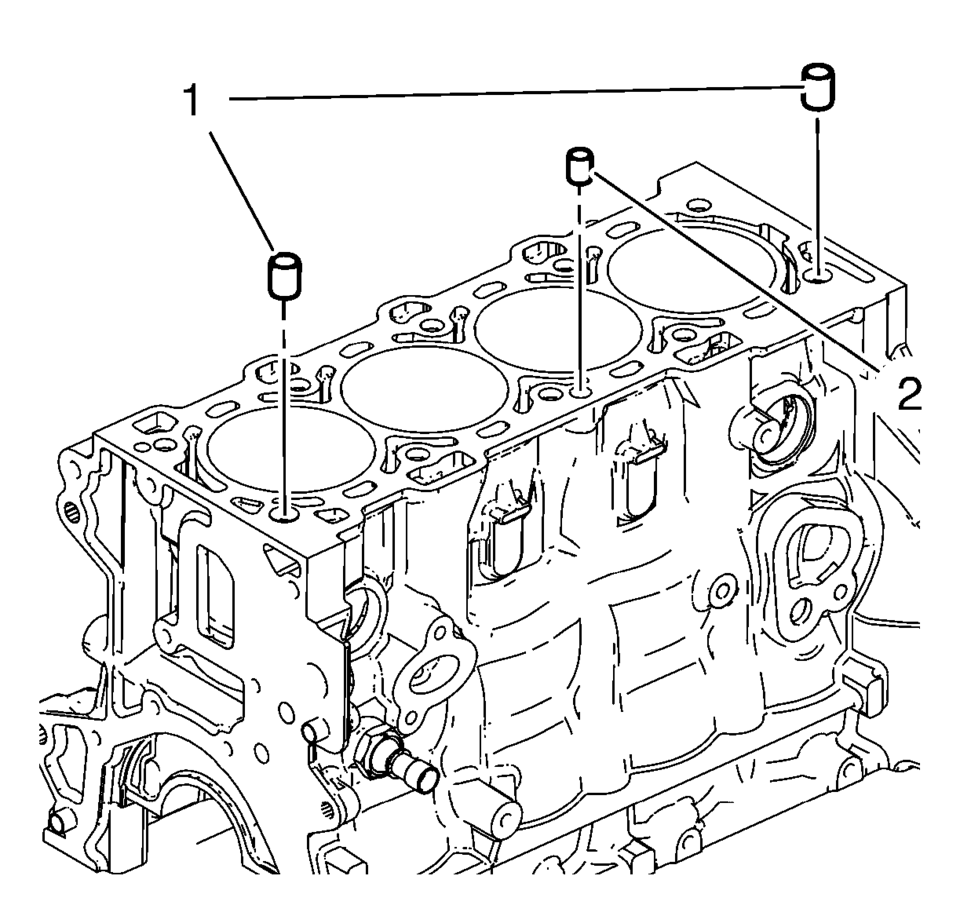 1
2