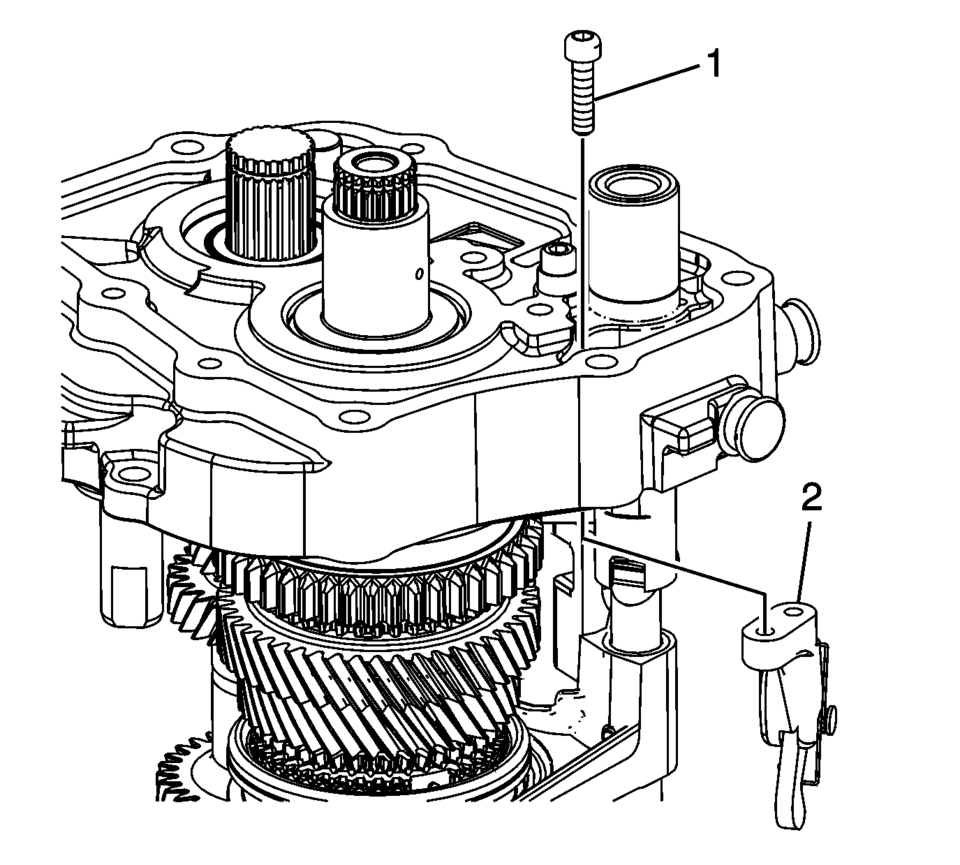 1
2