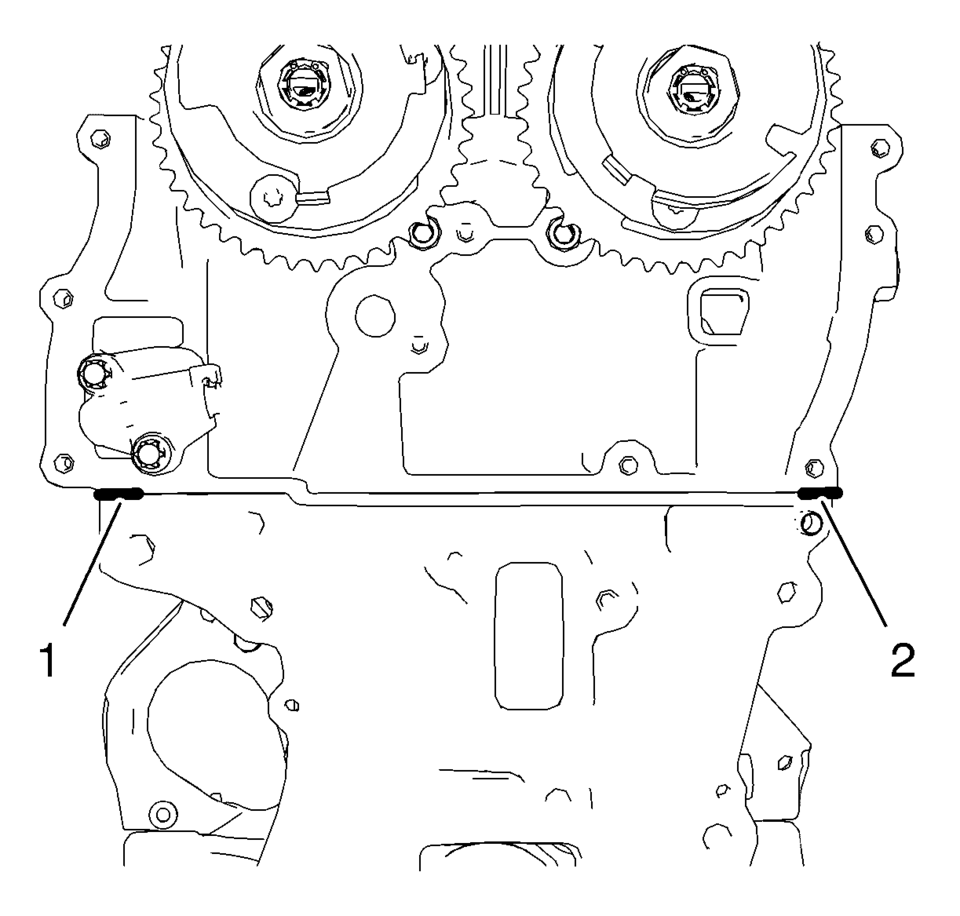 1

2