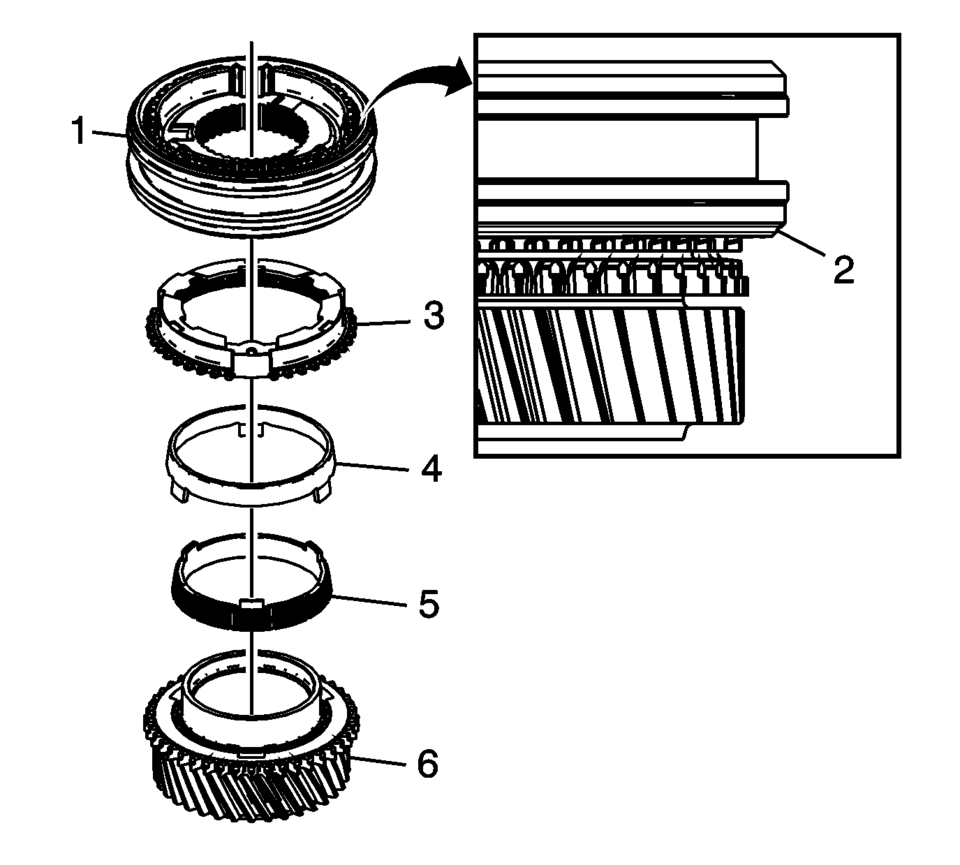 1
2
3
4
5
6