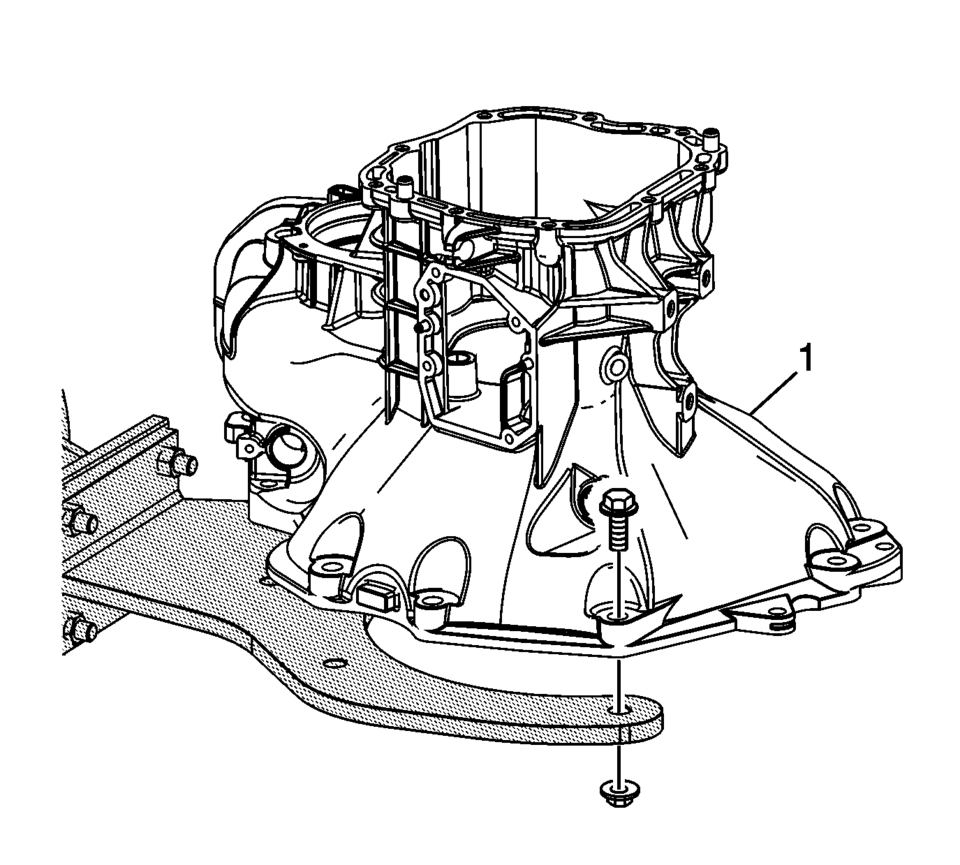 1