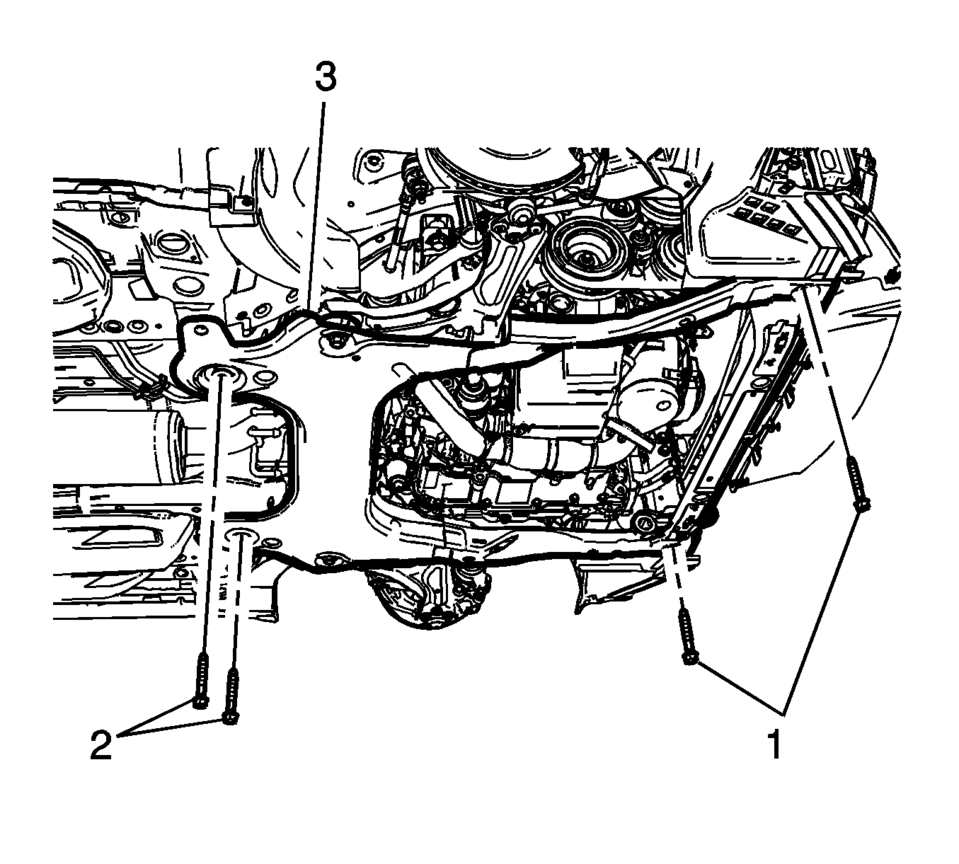 3

2

1