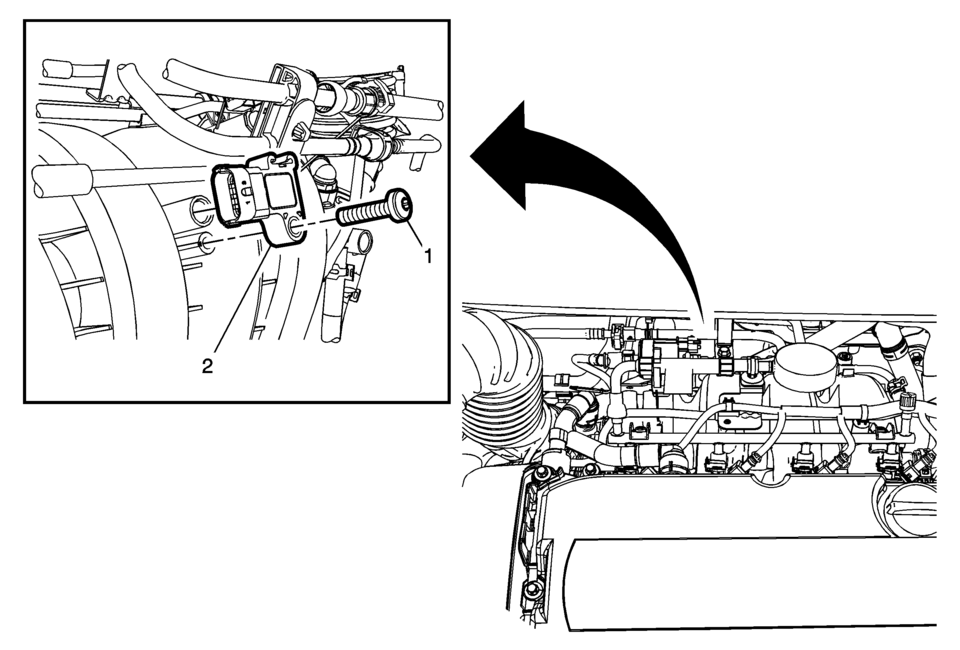 1
2