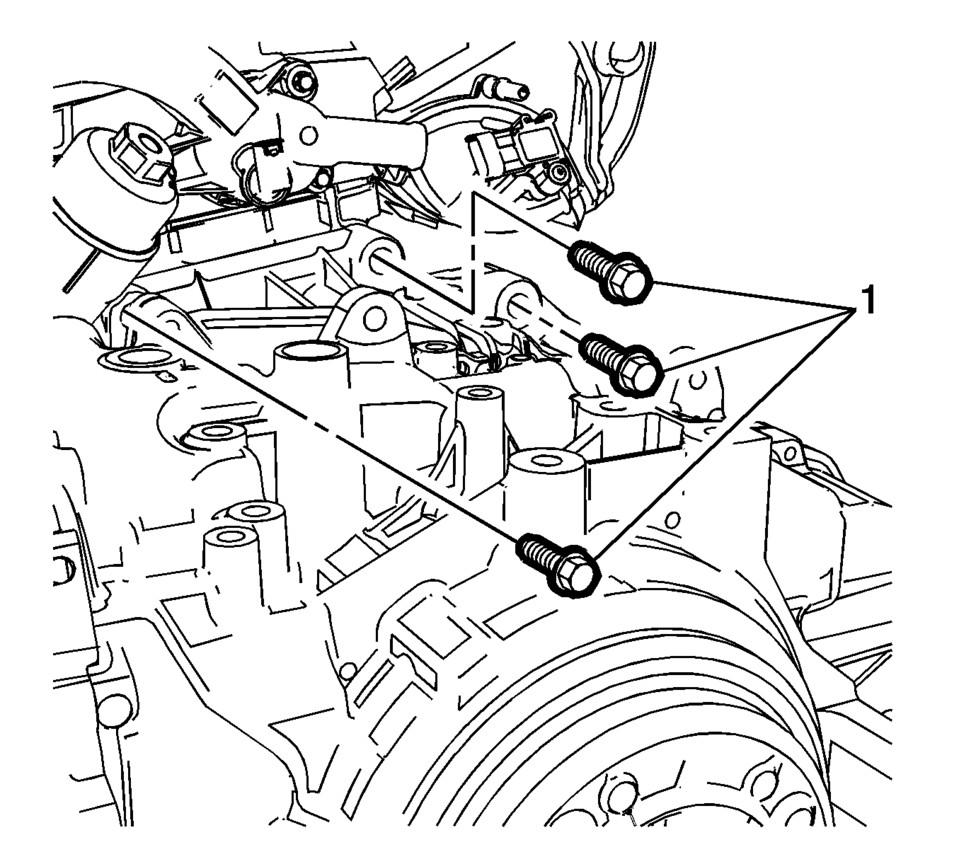 1