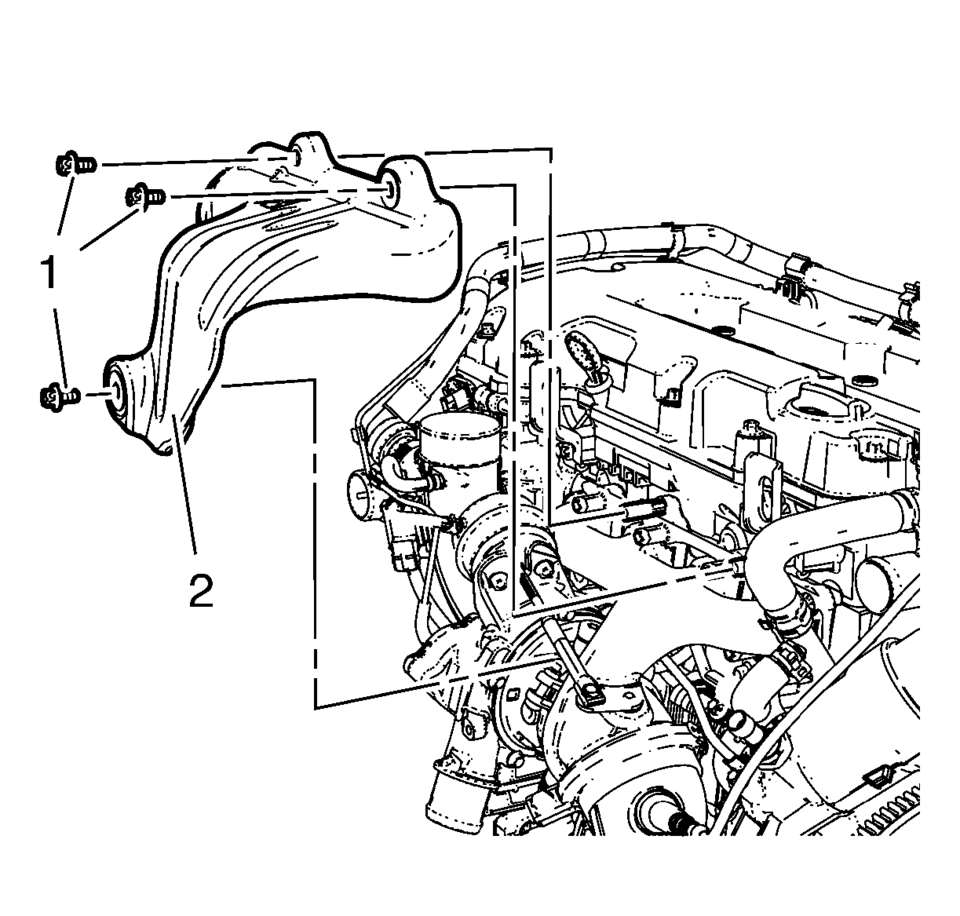 1
2