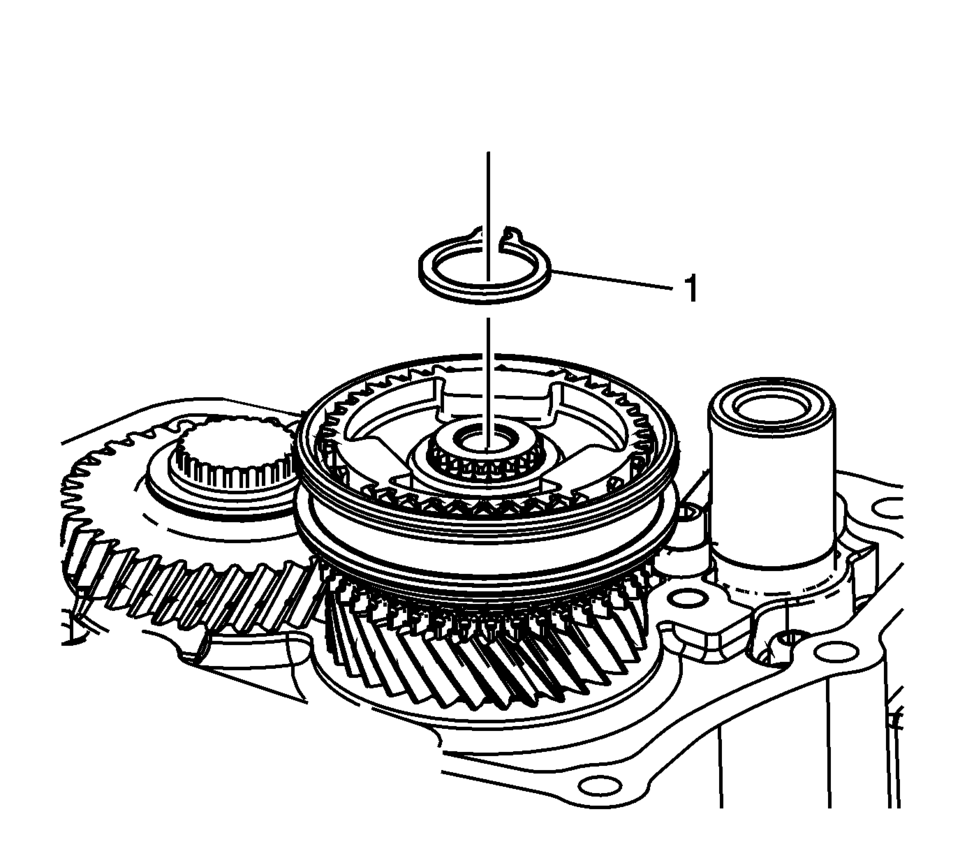 1