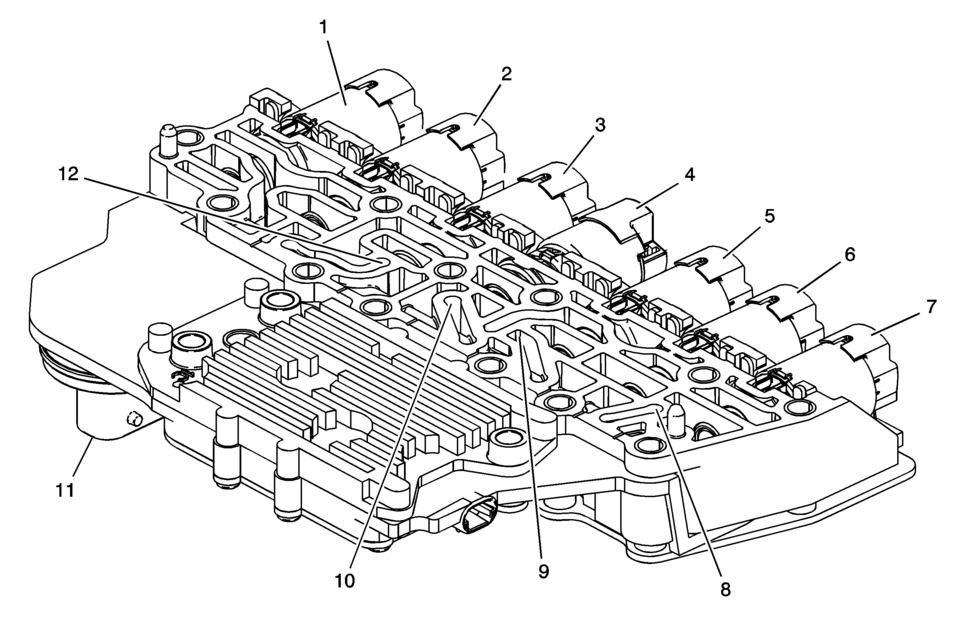 1
2
3
4
5
6
7
12
11
10
9
8