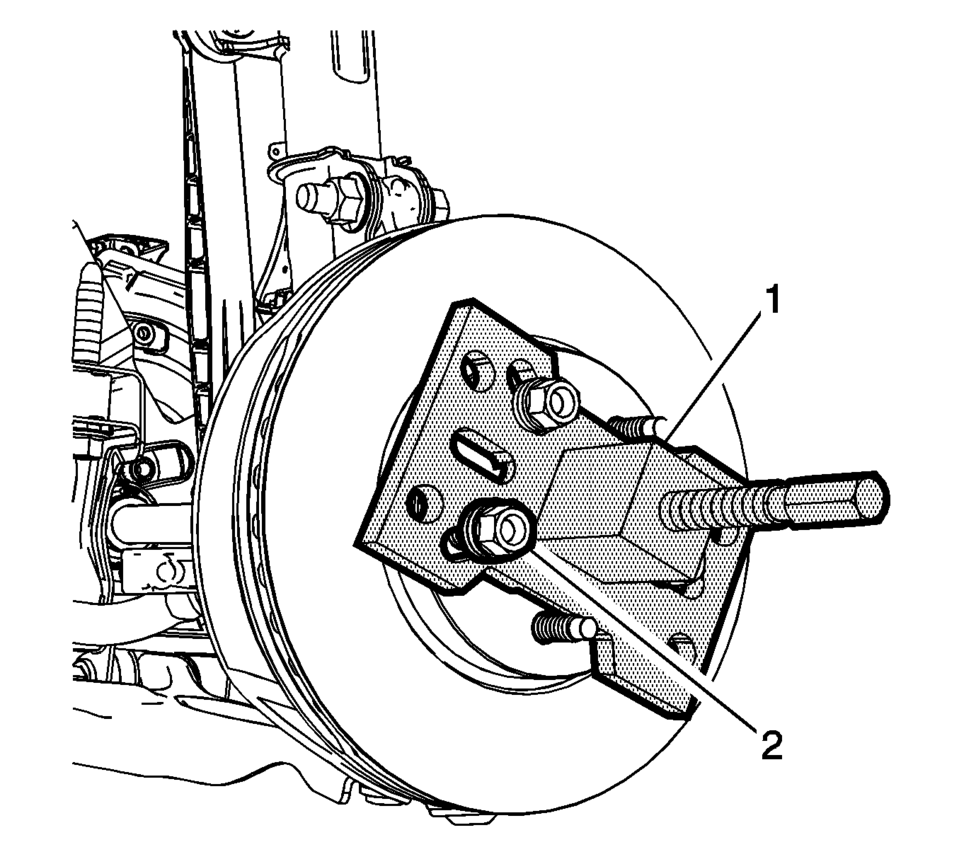 1
2