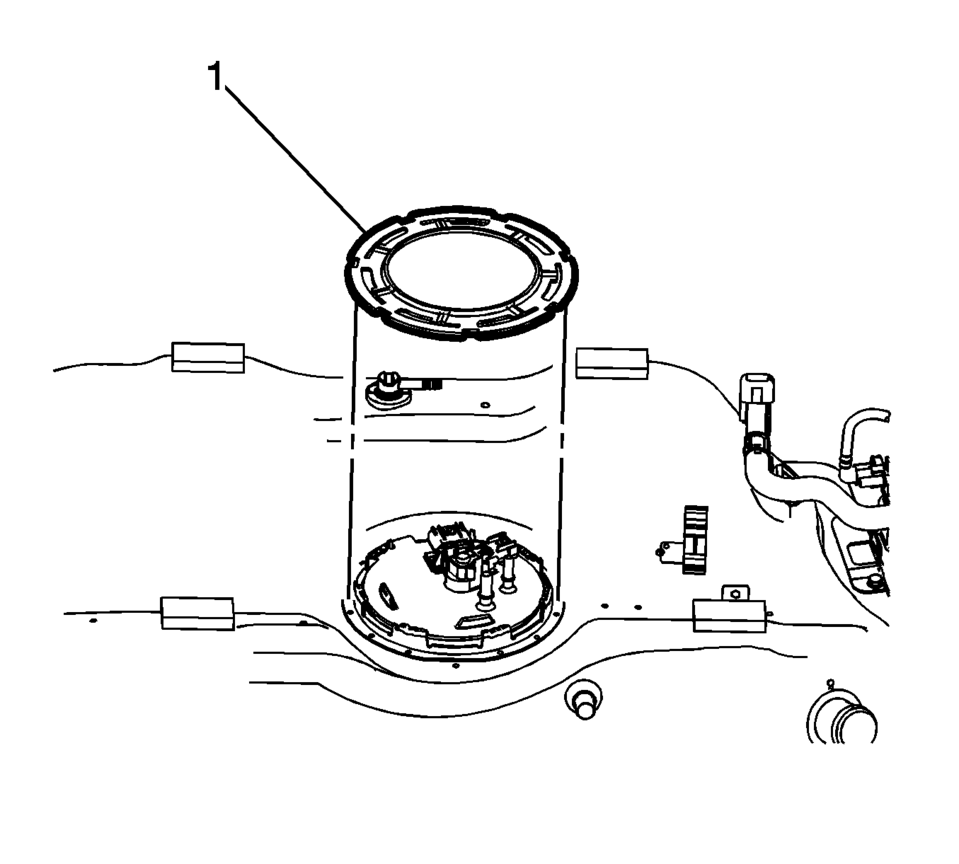 1