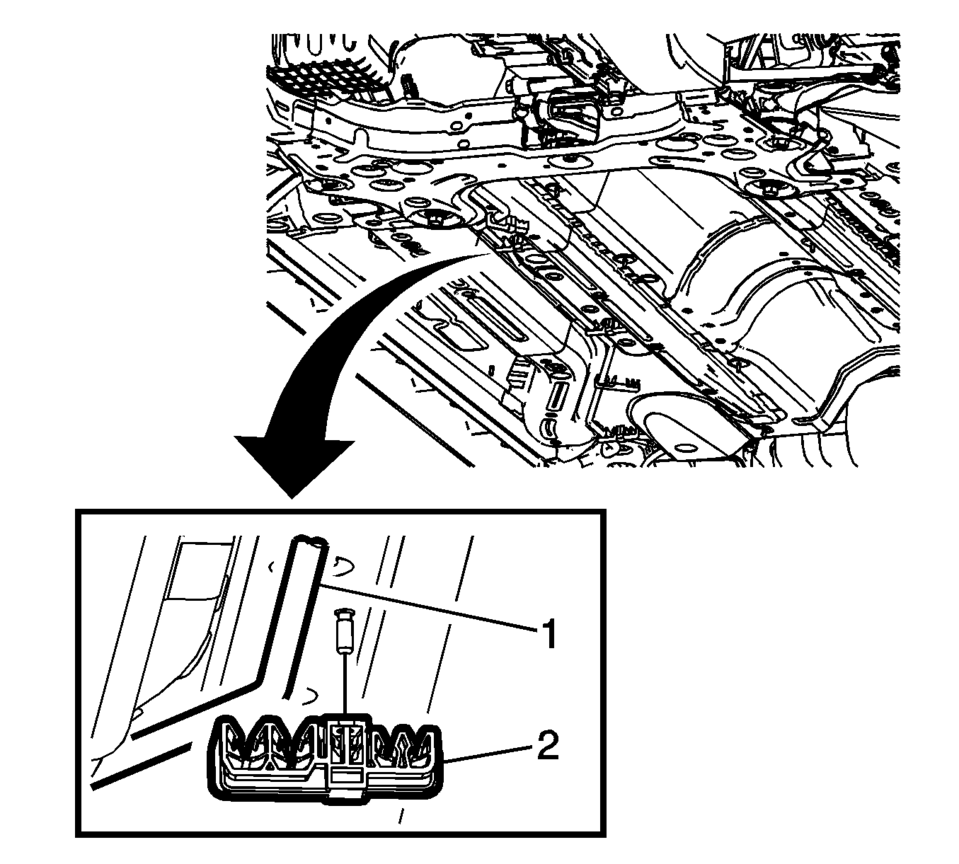 1
2