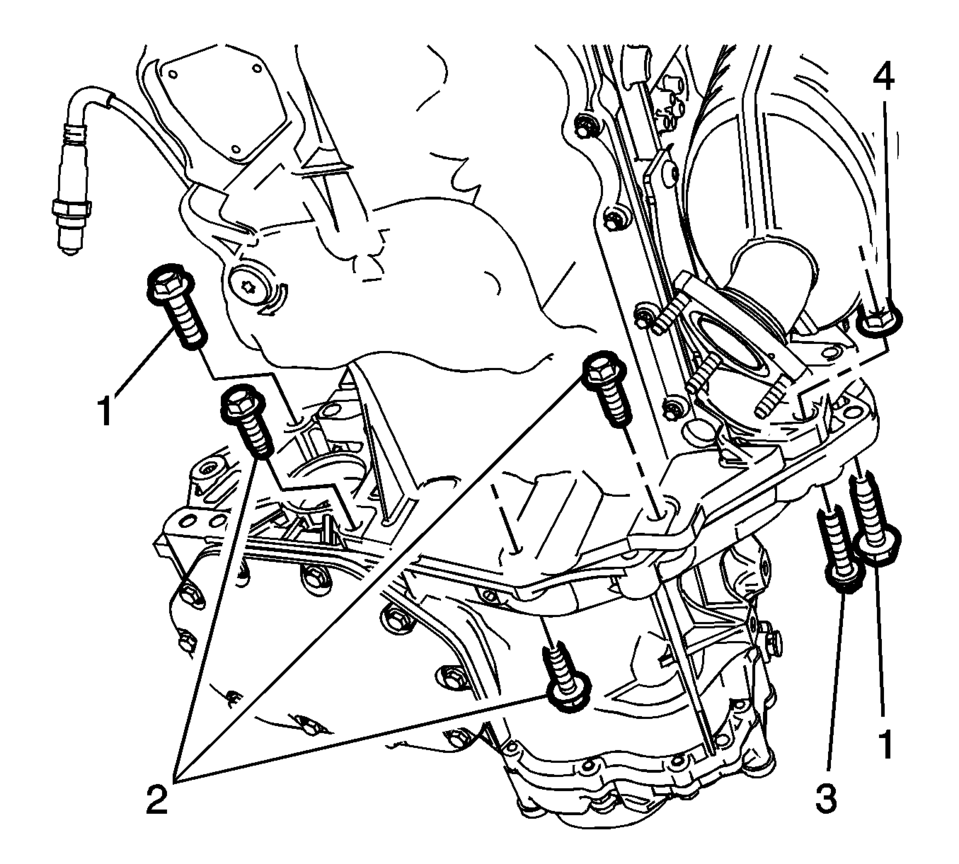 4
1
2
3
1