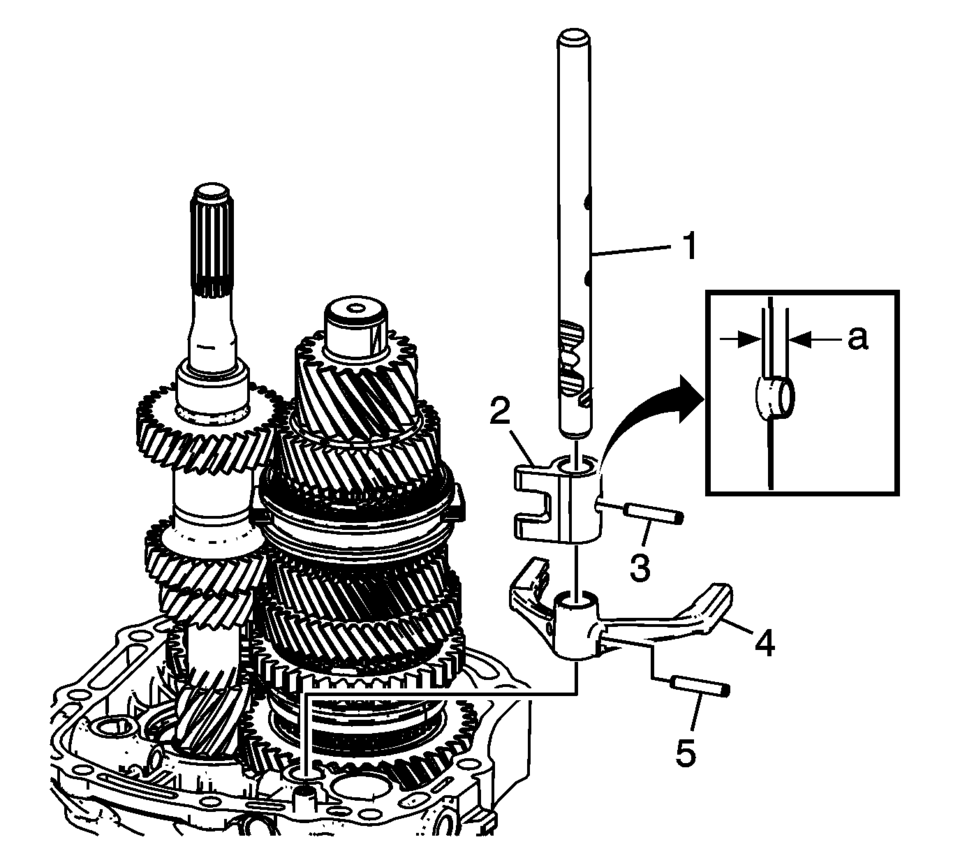 1
a
2
3
4
5