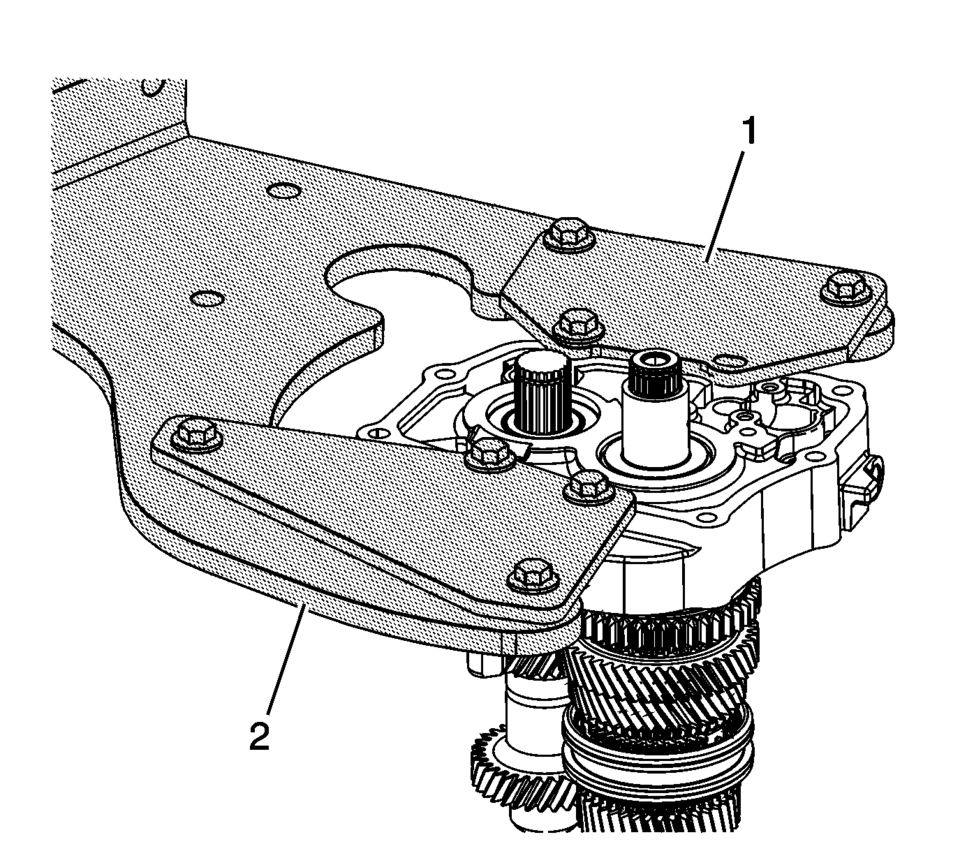 1
2