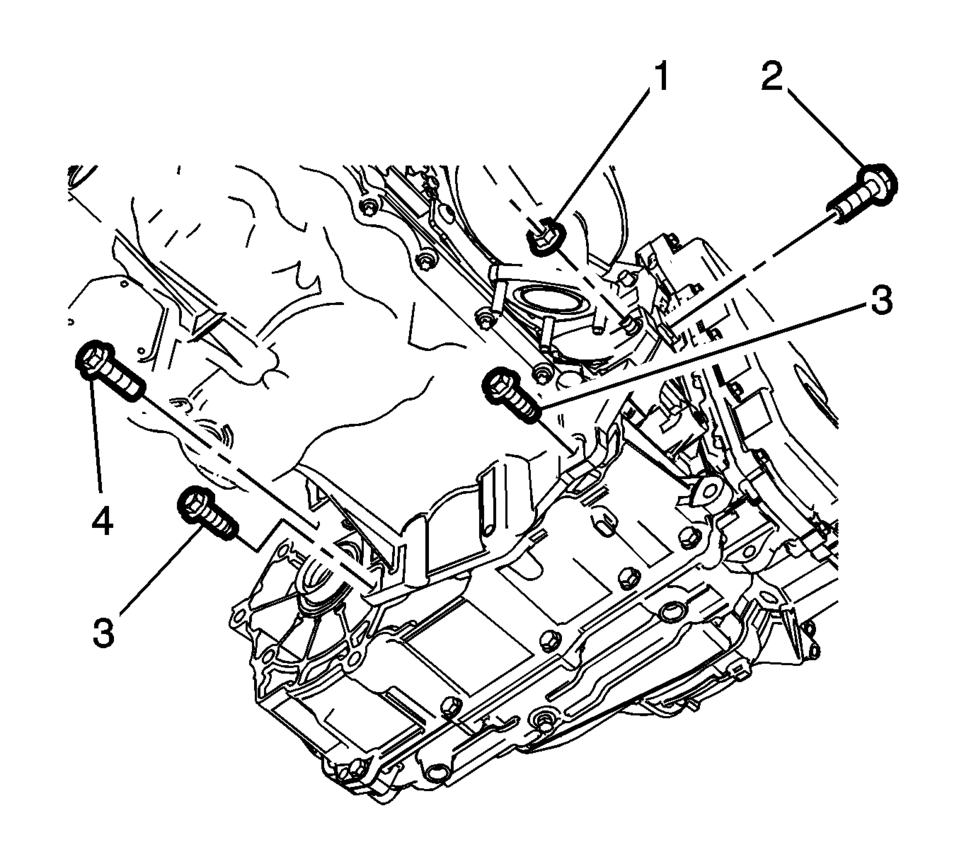 1
2
3
4
3