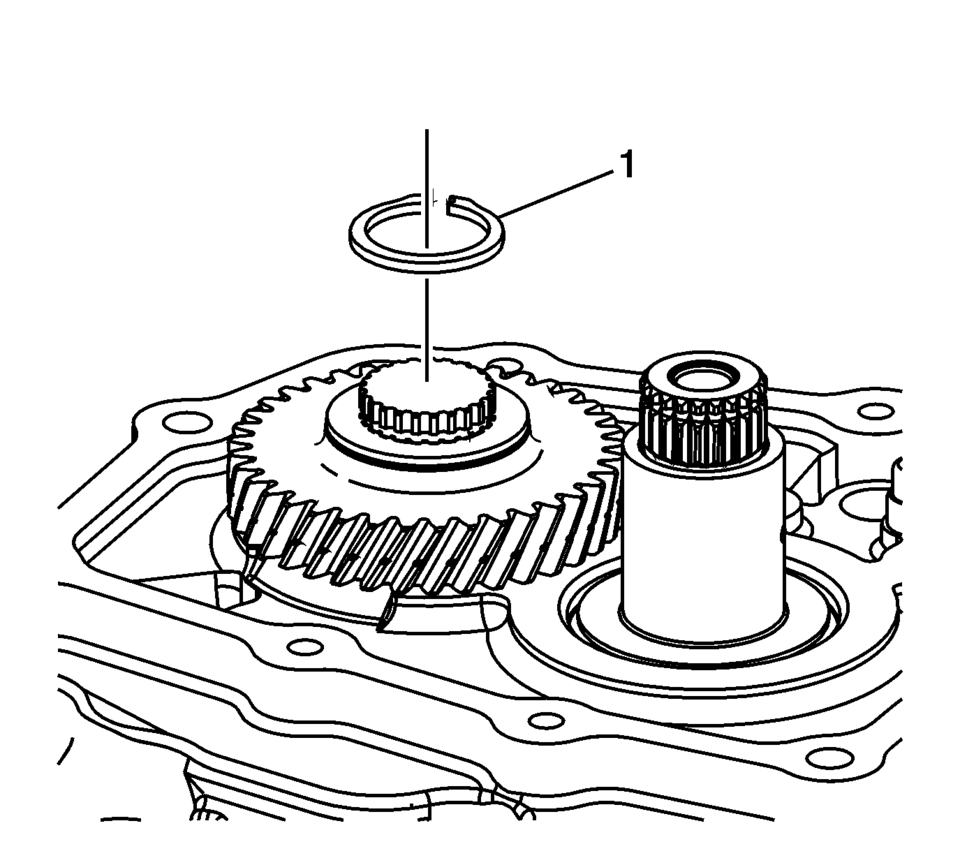 1