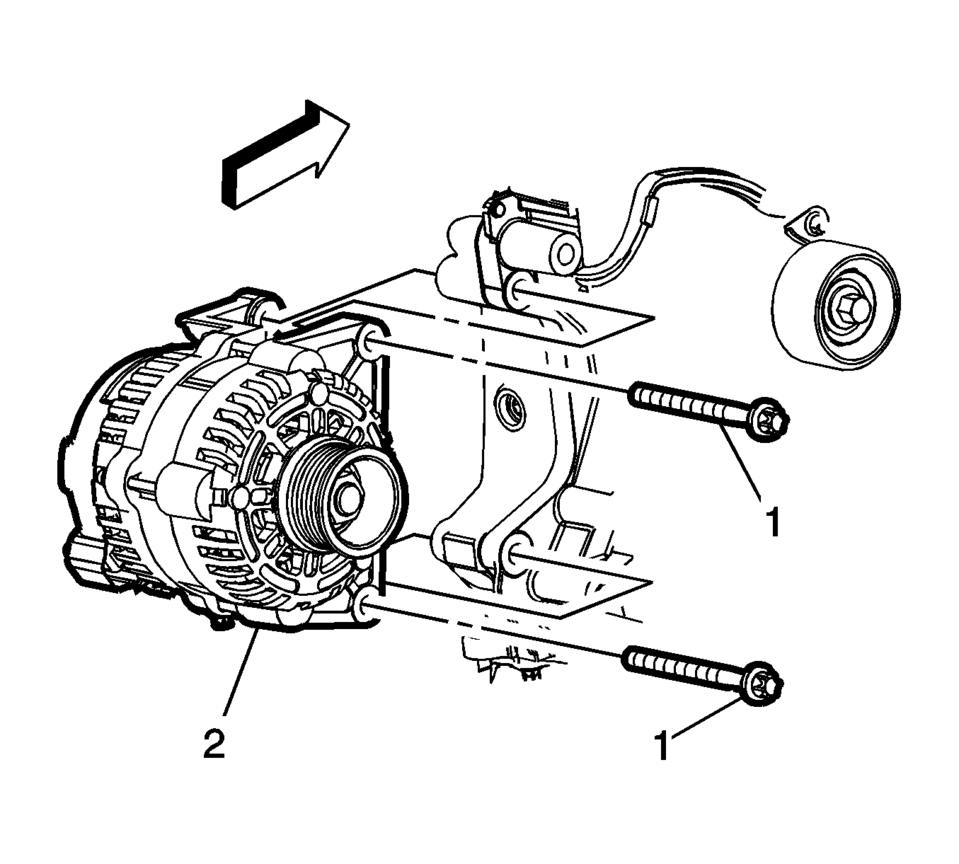 1

2

1