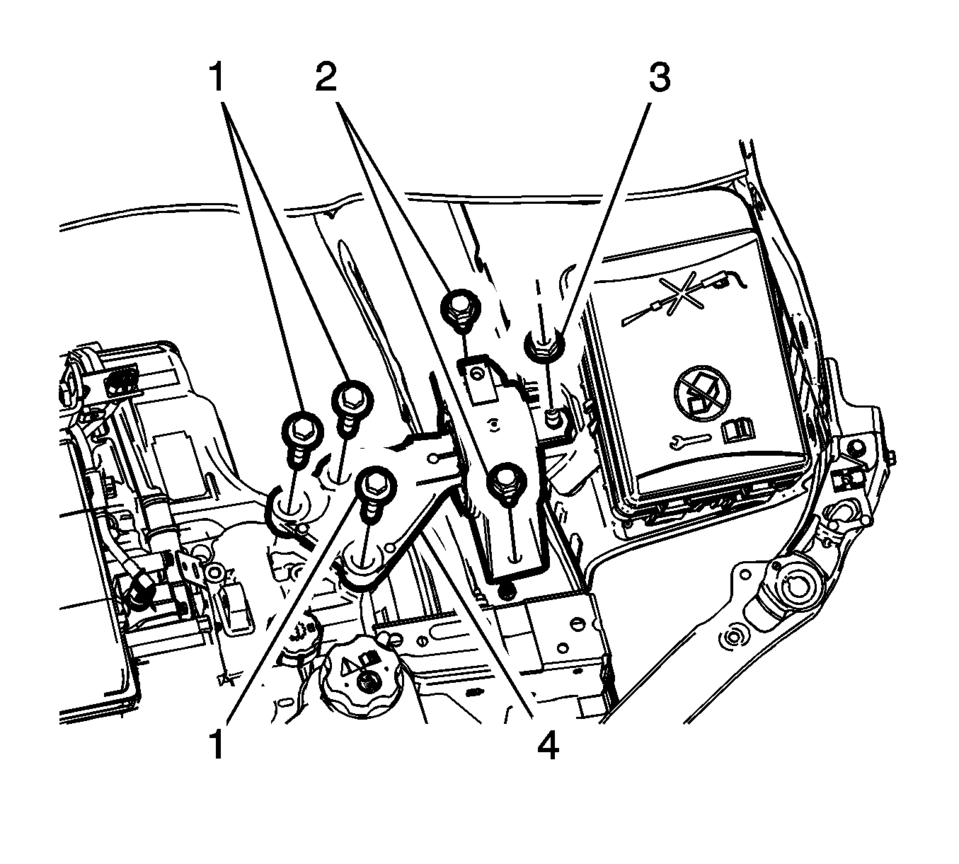 1
2
3
1
4