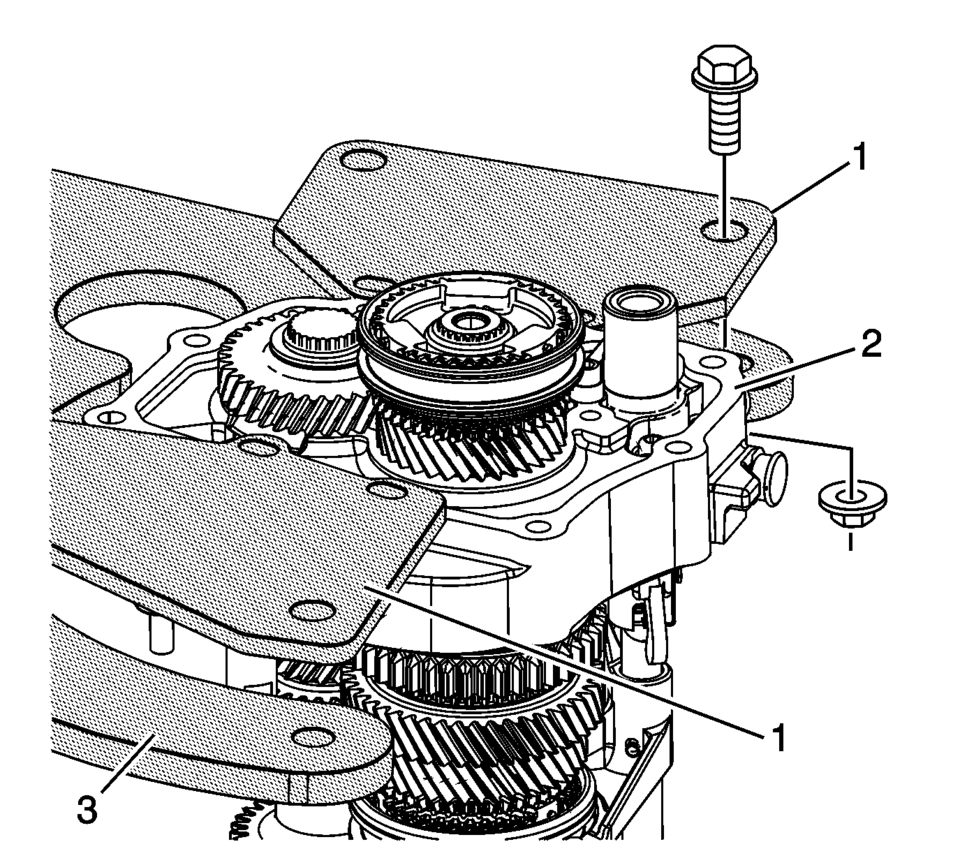 1
2
1
3