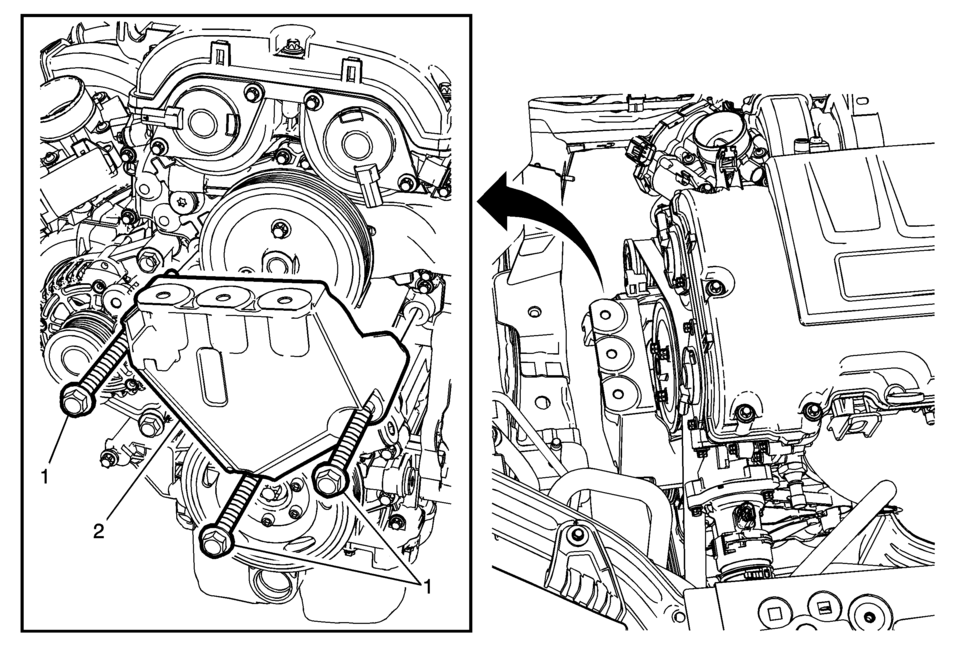 1
2
1