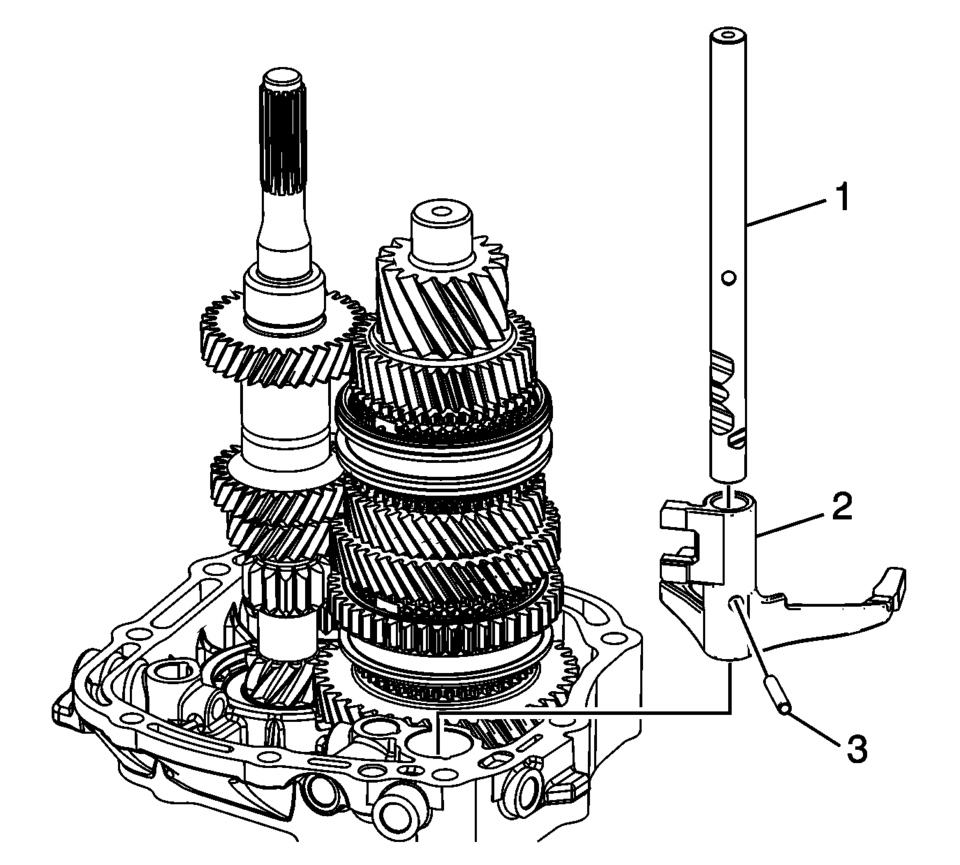 1
2
3