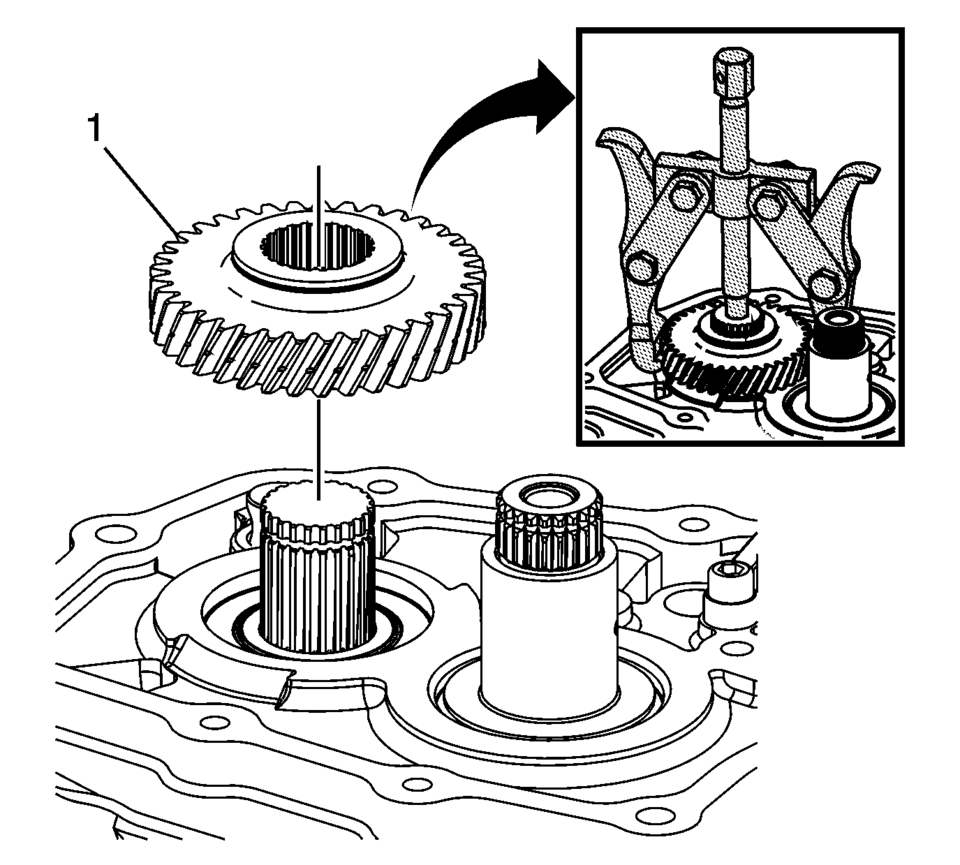 1