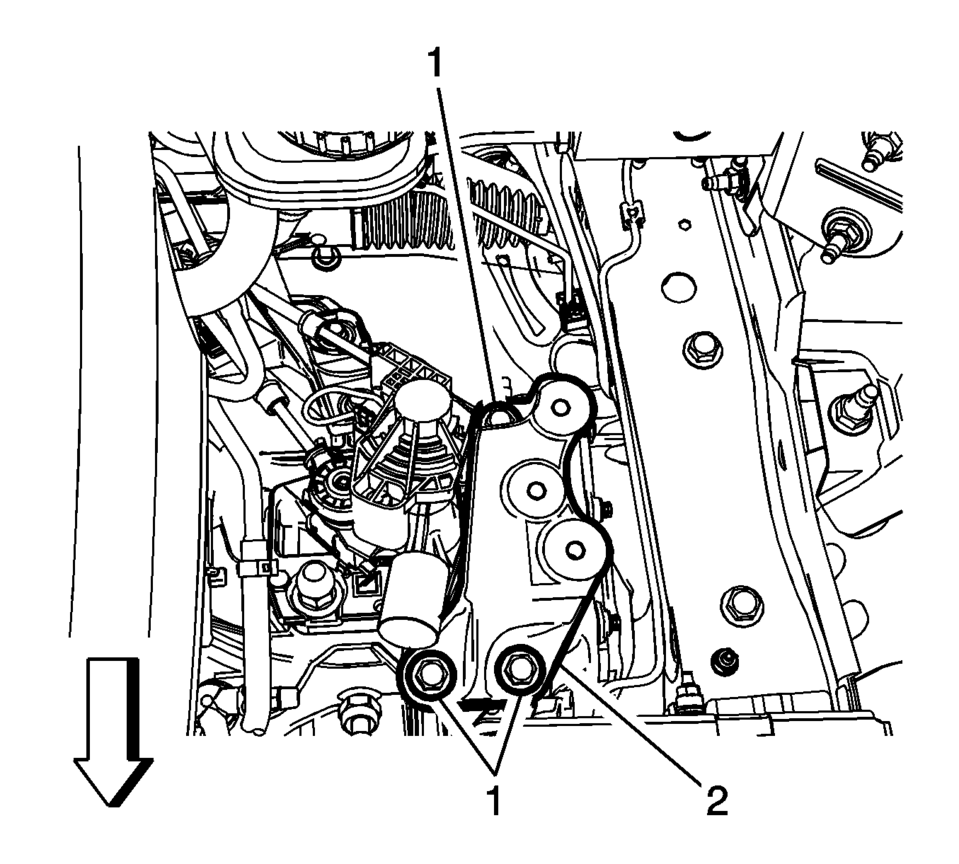 1

1

2