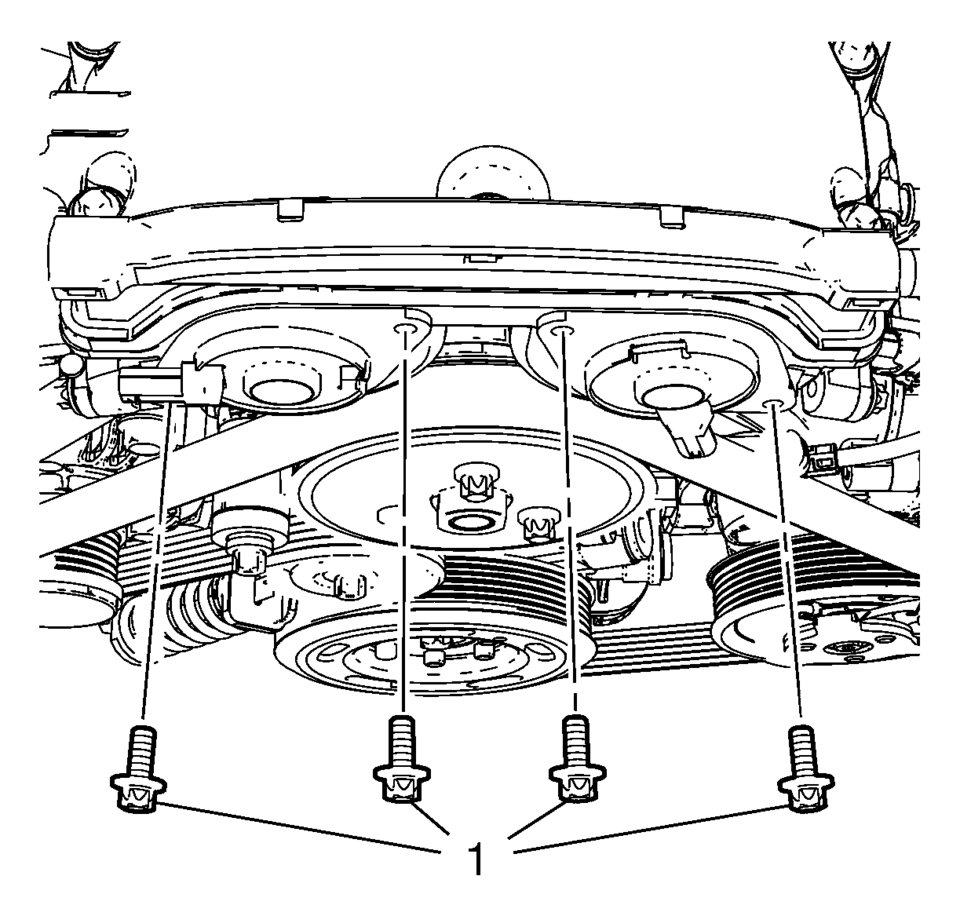 1