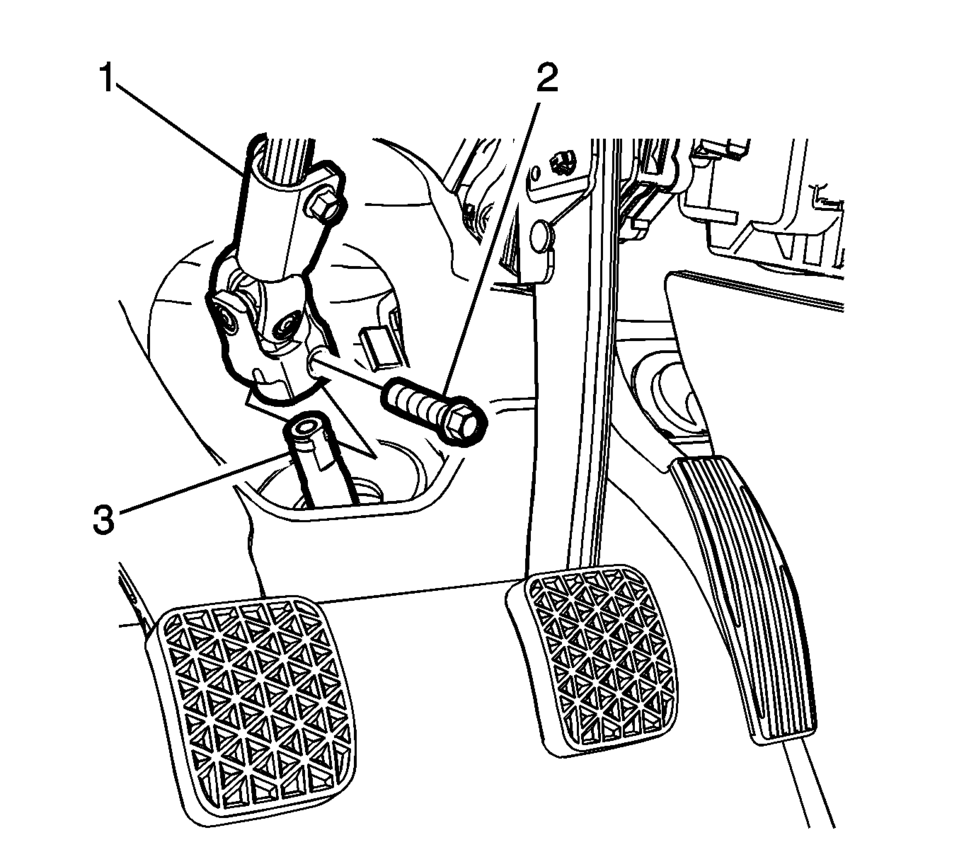 1
2
3