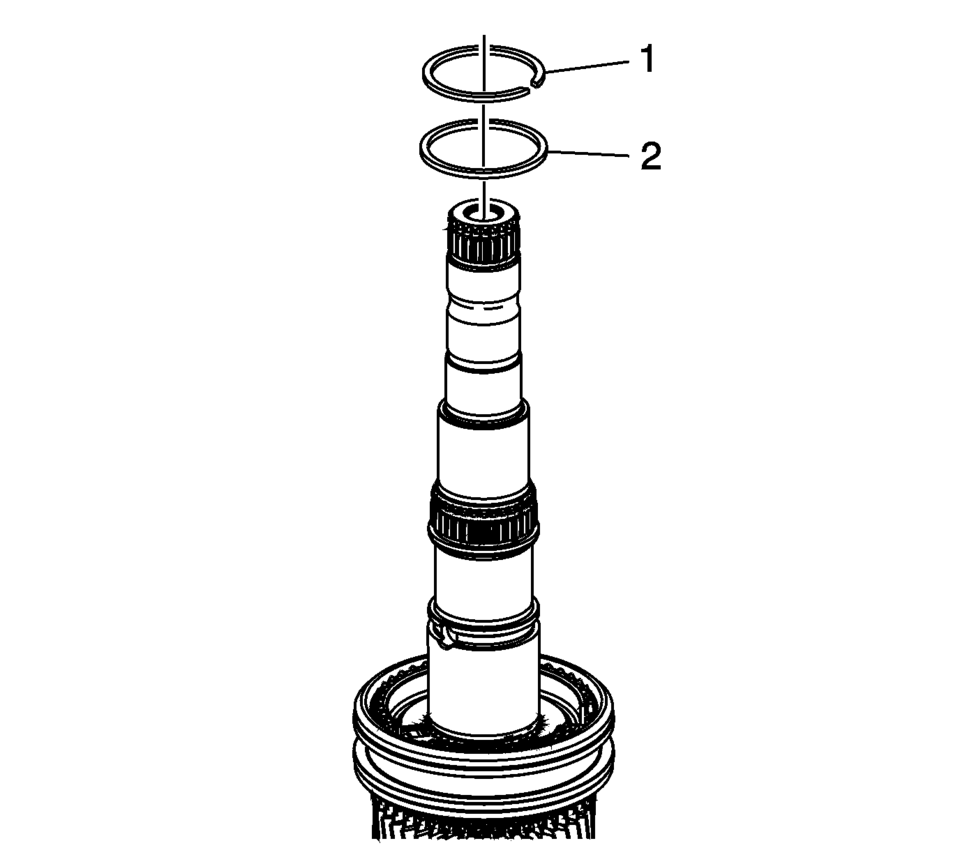 1
2