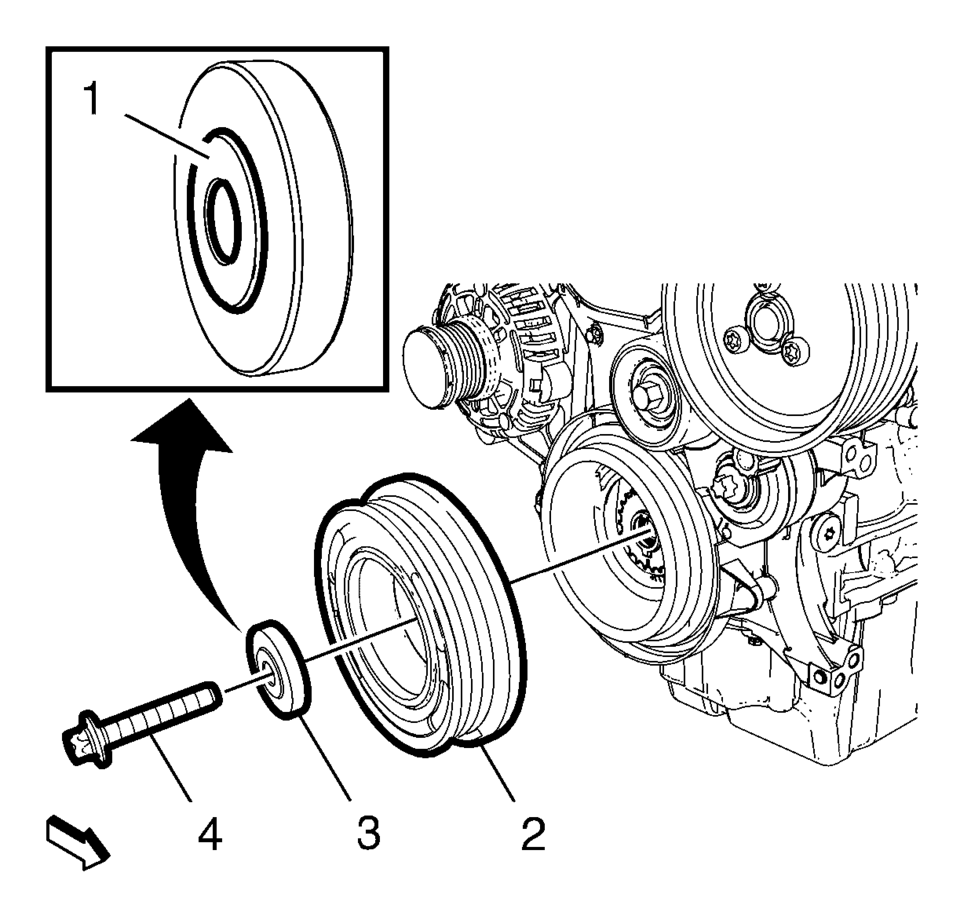 1

4

3

2