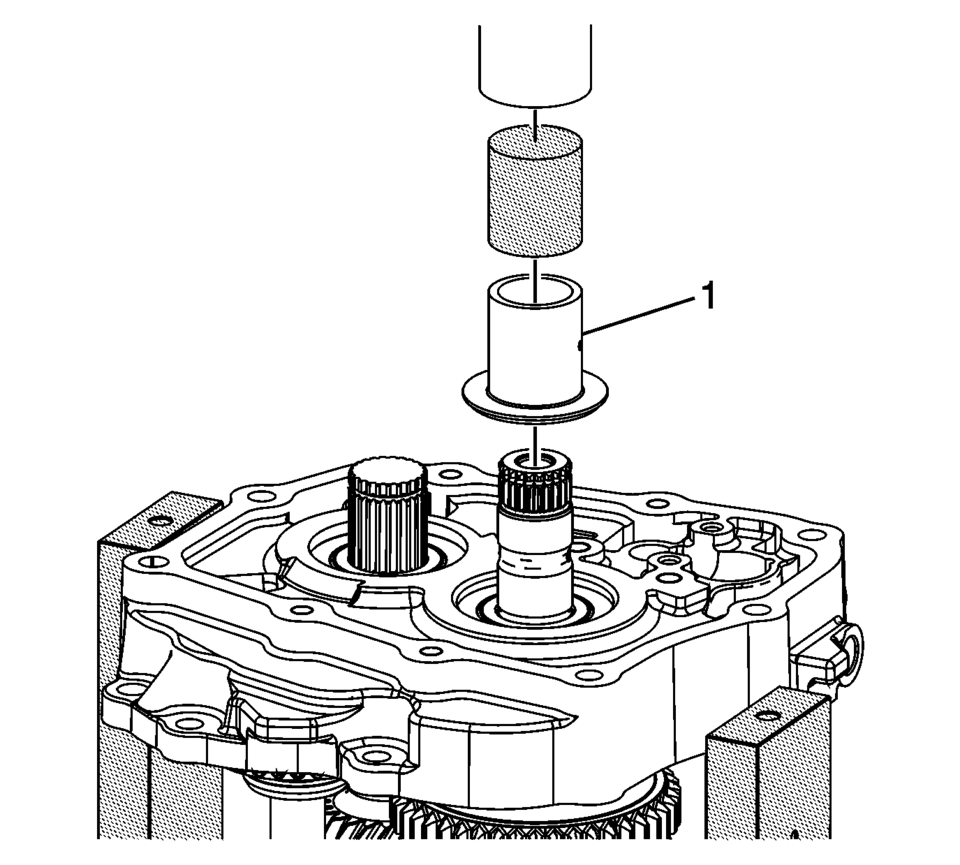 1