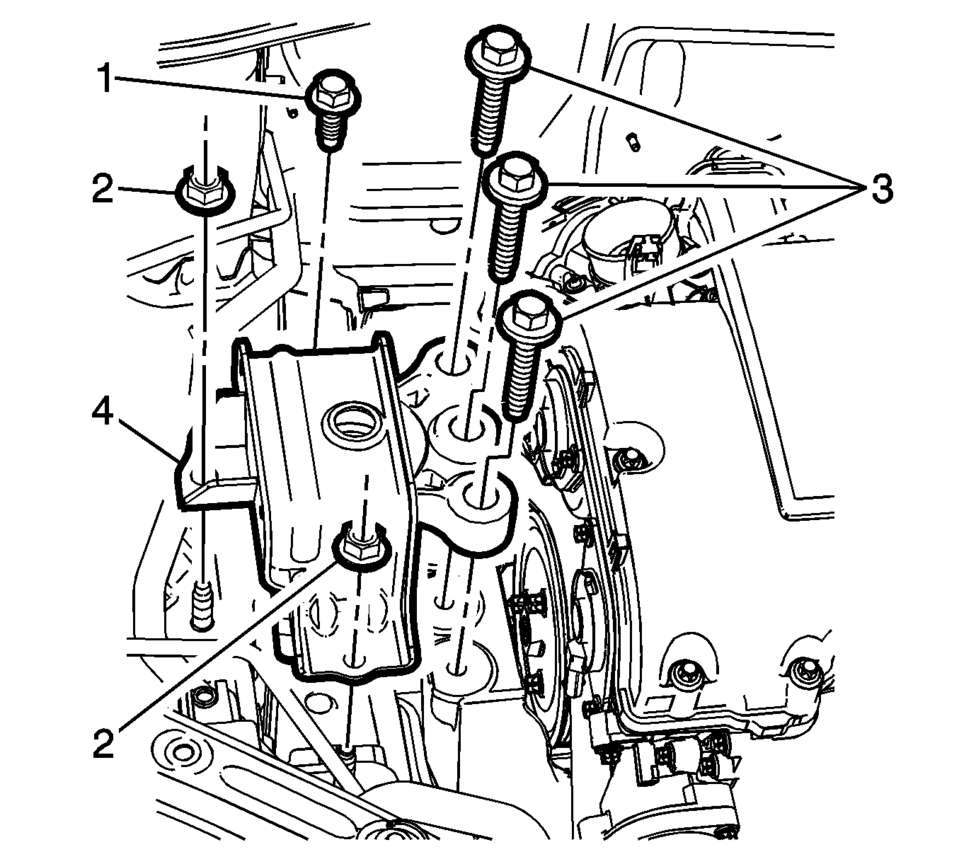 1
2
3
4
2