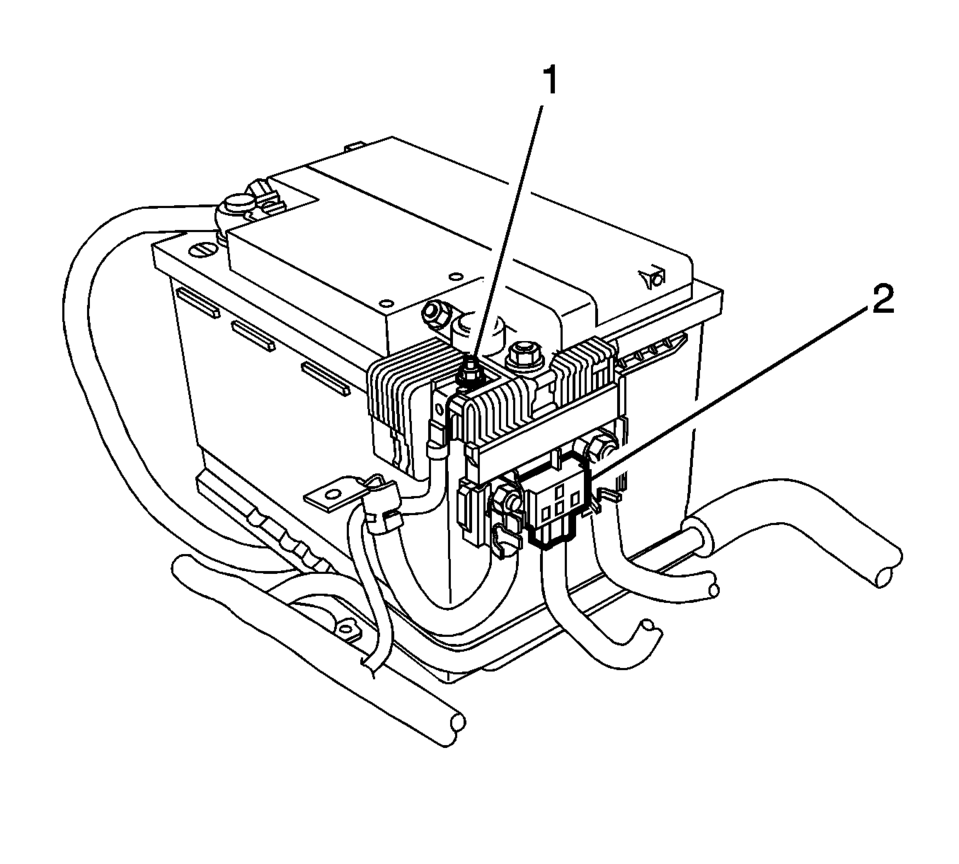 1

2